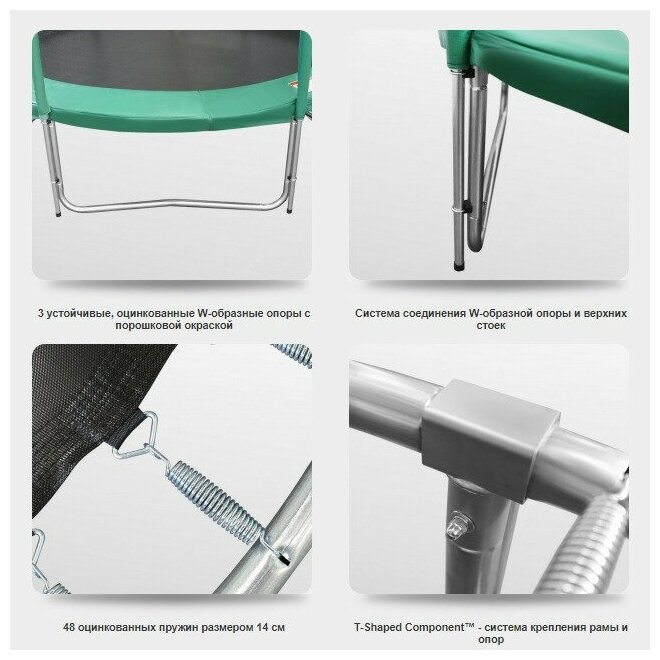 3 устойчивые, оцинкованные W-образные опоры с порошковой окраской

Система соединения W-образной опоры и верхних стоек

48 оцинкованных пружин размером 14 см

T-Shaped Component™ - система крепления рамы и опор