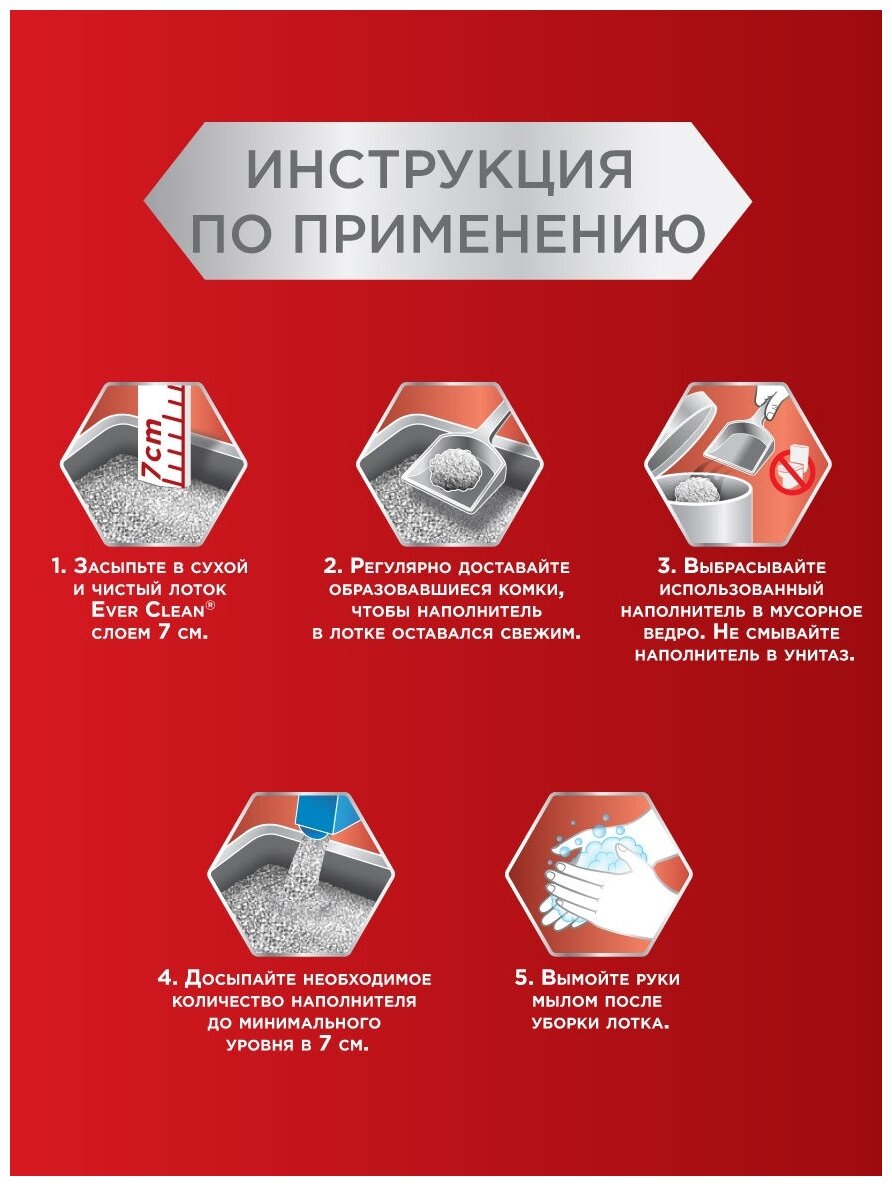 ИНСТРУКЦИЯ ПО ПРИМЕНЕНИЮ

7cm

1. Засыпьте в сухой и чистый лоток Ever Clean® слоем 7 см.

2. Регулярно доставайте образовавшиеся комки, чтобы наполнитель в лотке оставался свежим.

3. Выбрасывайте использованный наполнитель в мусорное ведро. Не смывайте наполнитель в унитаз.

4. Досыпайте необходимое количество наполнителя до минимального уровня в 7 см.

5. Вымойте руки мылом после уборки лотка.