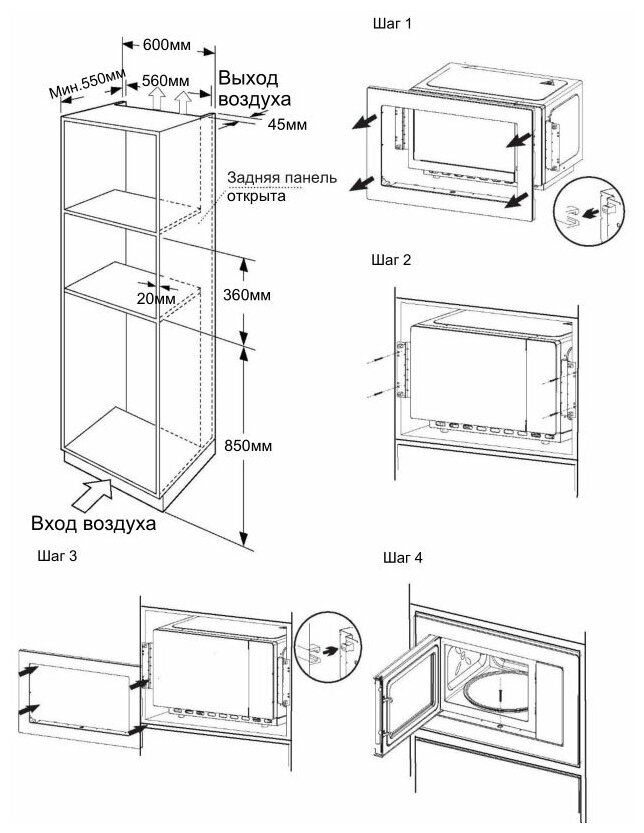 600мм
Мин.550мм
560мм
Выход воздуха
45мм
Задняя панель открыта
20мм
360мм
850мм
Вход воздуха

Шаг 1

Шаг 2

Шаг 3

Шаг 4