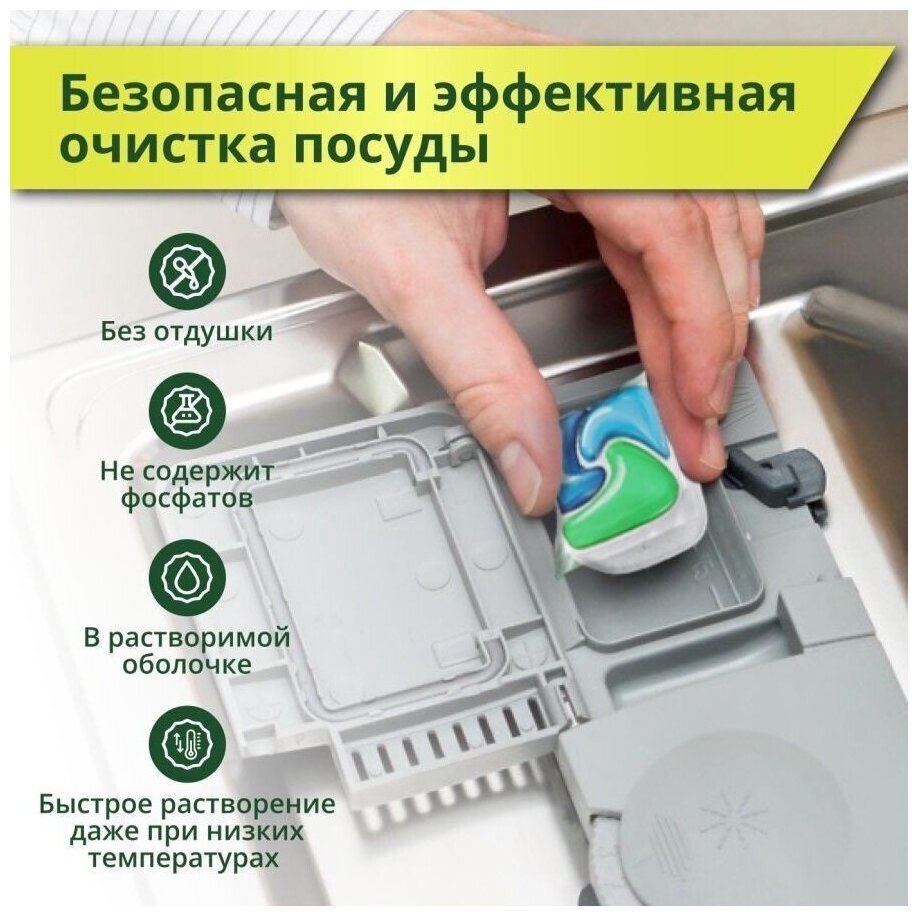 Безопасная и эффективная очистка посуды

Без отдушки

Не содержит фосфатов

В растворимой оболочке

Быстрое растворение даже при низких температурах