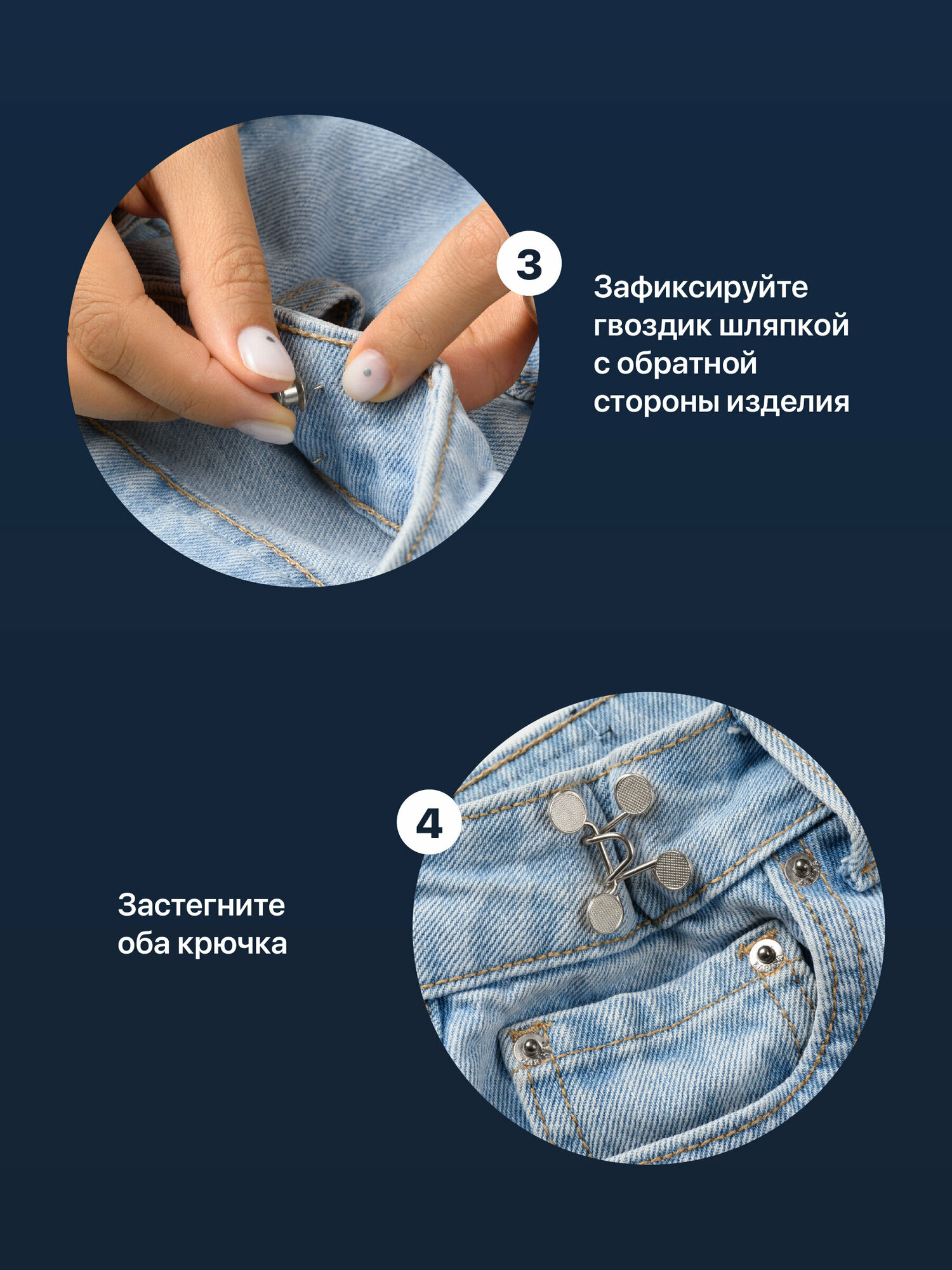 3

Зафиксируйте гвоздик шляпкой с обратной стороны изделия

4

Застегните оба крючка