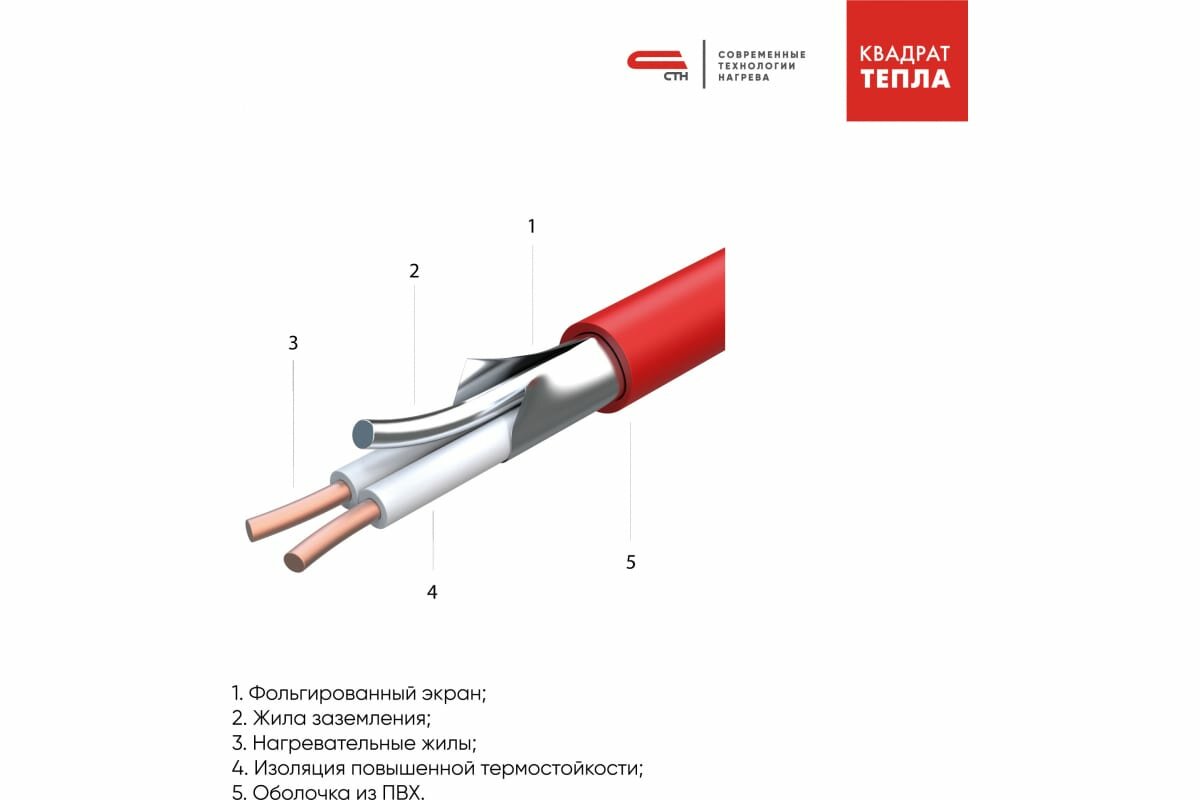 СТН
СОВРЕМЕННЫЕ ТЕХНОЛОГИИ НАГРЕВА

КВАДРАТ ТЕПЛА

1
2
3
4
5

1. Фольгированный экран;
2. Жила заземления;
3. Нагревательные жилы;
4. Изоляция повышенной термостойкости;
5. Оболочка из ПВХ.