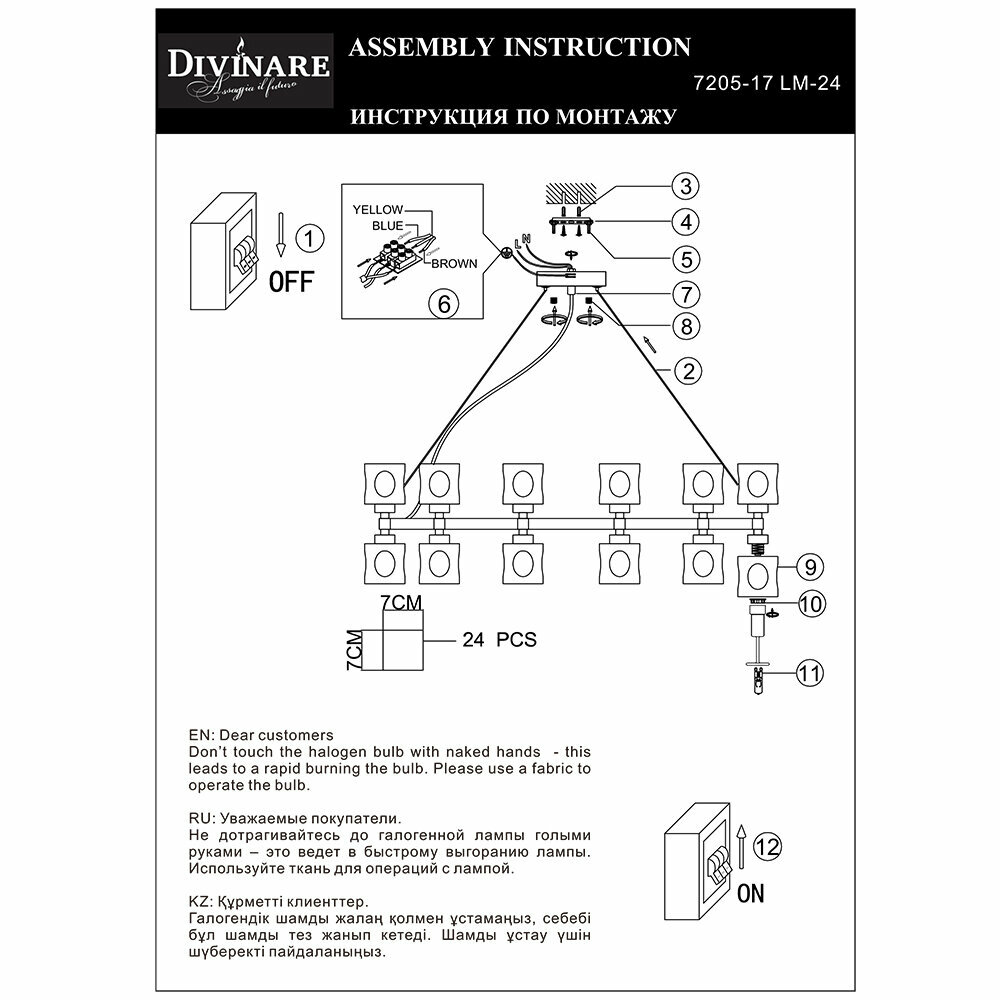 DIVINARE
Assaggia il futuro

ASSEMBLY INSTRUCTION
7205-17 LM-24
ИНСТРУКЦИЯ ПО МОНТАЖУ

1
OFF

YELLOW
BLUE
BROWN
6
L N

3
4
5
7
8
2

9
10
11

7CM
7CM
24 PCS

EN: Dear customers
Don't touch the halogen bulb with naked hands - this leads to a rapid burning the bulb. Please use a fabric to operate the bulb.

RU: Уважаемые покупатели.
Не дотрагивайтесь до галогенной лампы голыми руками – это ведет в быстрому выгоранию лампы. Используйте ткань для операций с лампой.

KZ: Құрметті клиенттер.
Галогендік шамды жалаң қолмен ұстамаңыз, себебі бұл шамды тез жанып кетеді. Шамды ұстау үшін шүберекті пайдаланыңыз.

12
ON