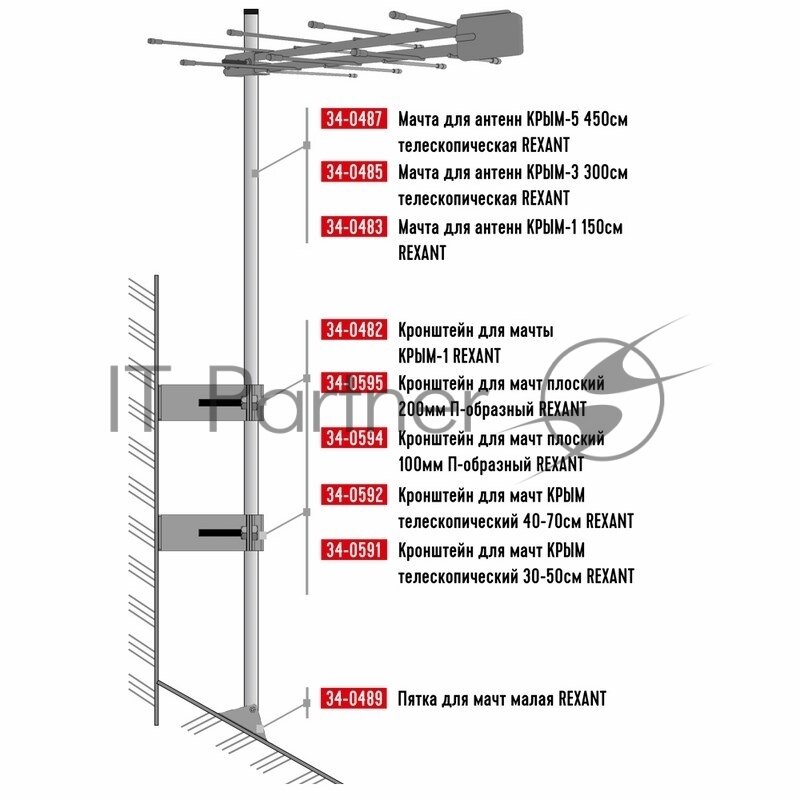 34-0487 Мачта для антенн КРЫМ-5 450см телескопическая REXANT

34-0485 Мачта для антенн КРЫМ-3 300см телескопическая REXANT

34-0483 Мачта для антенн КРЫМ-1 150см REXANT

34-0482 Кронштейн для мачты КРЫМ-1 REXANT

34-0595 Кронштейн для мачт плоский 200мм П-образный REXANT

34-0594 Кронштейн для мачт плоский 100мм П-образный REXANT

34-0592 Кронштейн для мачт КРЫМ телескопический 40-70см REXANT

34-0591 Кронштейн для мачт КРЫМ телескопический 30-50см REXANT

34-0489 Пятка для мачт малая REXANT

IT Partner