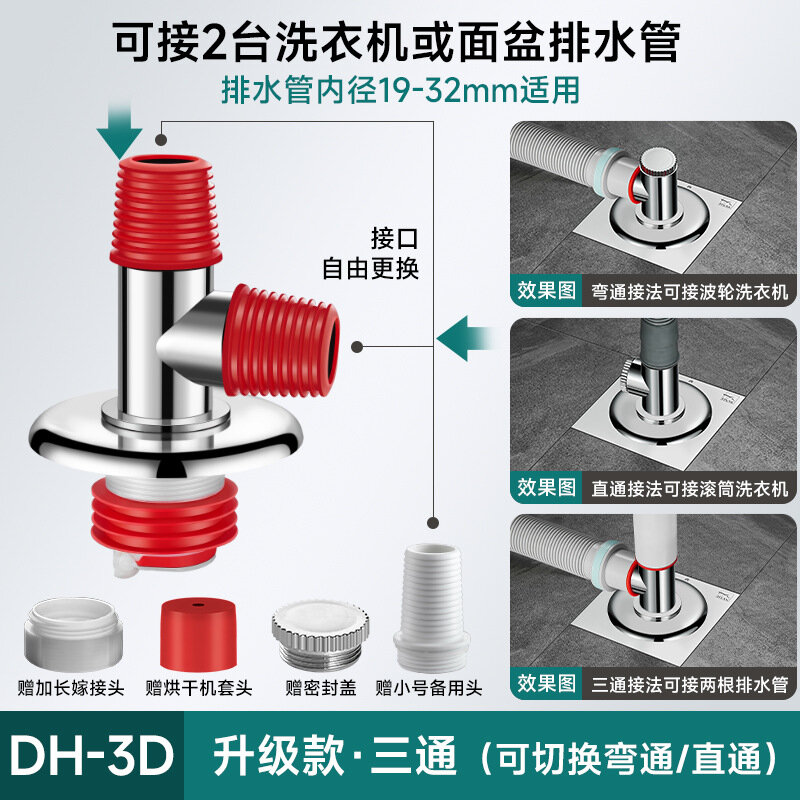 可接2台洗衣机或面盆排水管

排水管内径19-32mm适用

接口
自由更换

效果图 弯通接法可接波轮洗衣机

效果图 直通接法可接滚筒洗衣机

效果图 三通接法可接两根排水管

赠加长嫁接头 赠烘干机套头 赠密封盖 赠小号备用头

DH-3D 升级款·三通（可切换弯通/直通）