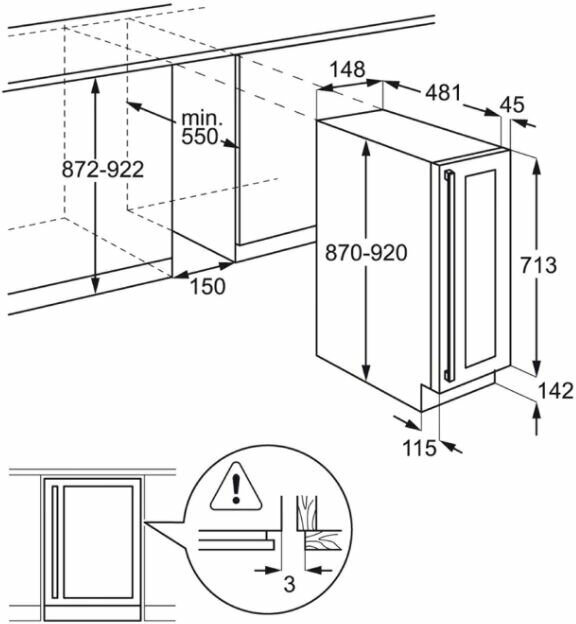 148
481
45
min.
550
872-922
870-920
713
150
142
115
3