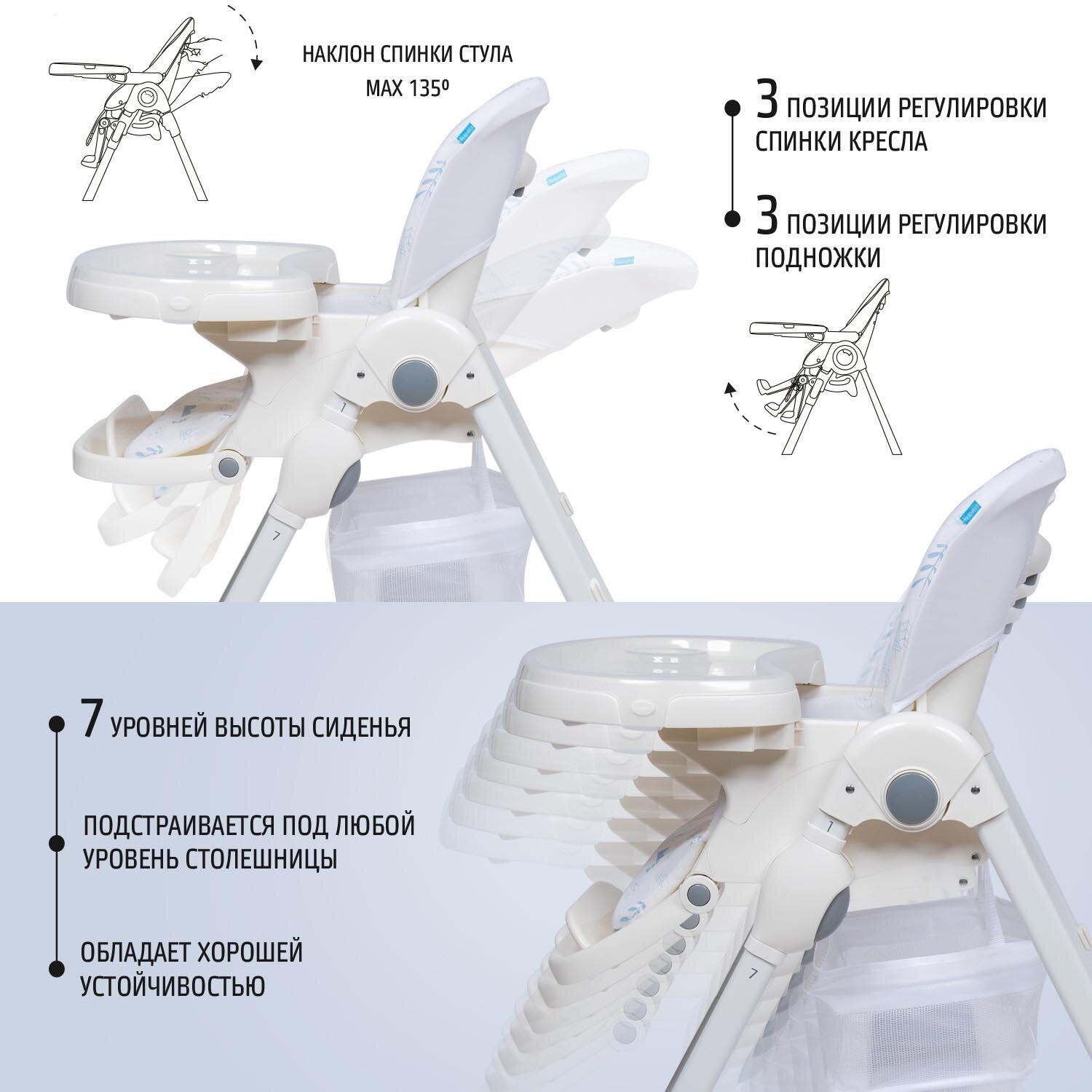 НАКЛОН СПИНКИ СТУЛА
MAX 135º

3 ПОЗИЦИИ РЕГУЛИРОВКИ СПИНКИ КРЕСЛА

3 ПОЗИЦИИ РЕГУЛИРОВКИ ПОДНОЖКИ

1

7

7 УРОВНЕЙ ВЫСОТЫ СИДЕНЬЯ

ПОДСТРАИВАЕТСЯ ПОД ЛЮБОЙ УРОВЕНЬ СТОЛЕШНИЦЫ

ОБЛАДАЕТ ХОРОШЕЙ УСТОЙЧИВОСТЬЮ

1

7