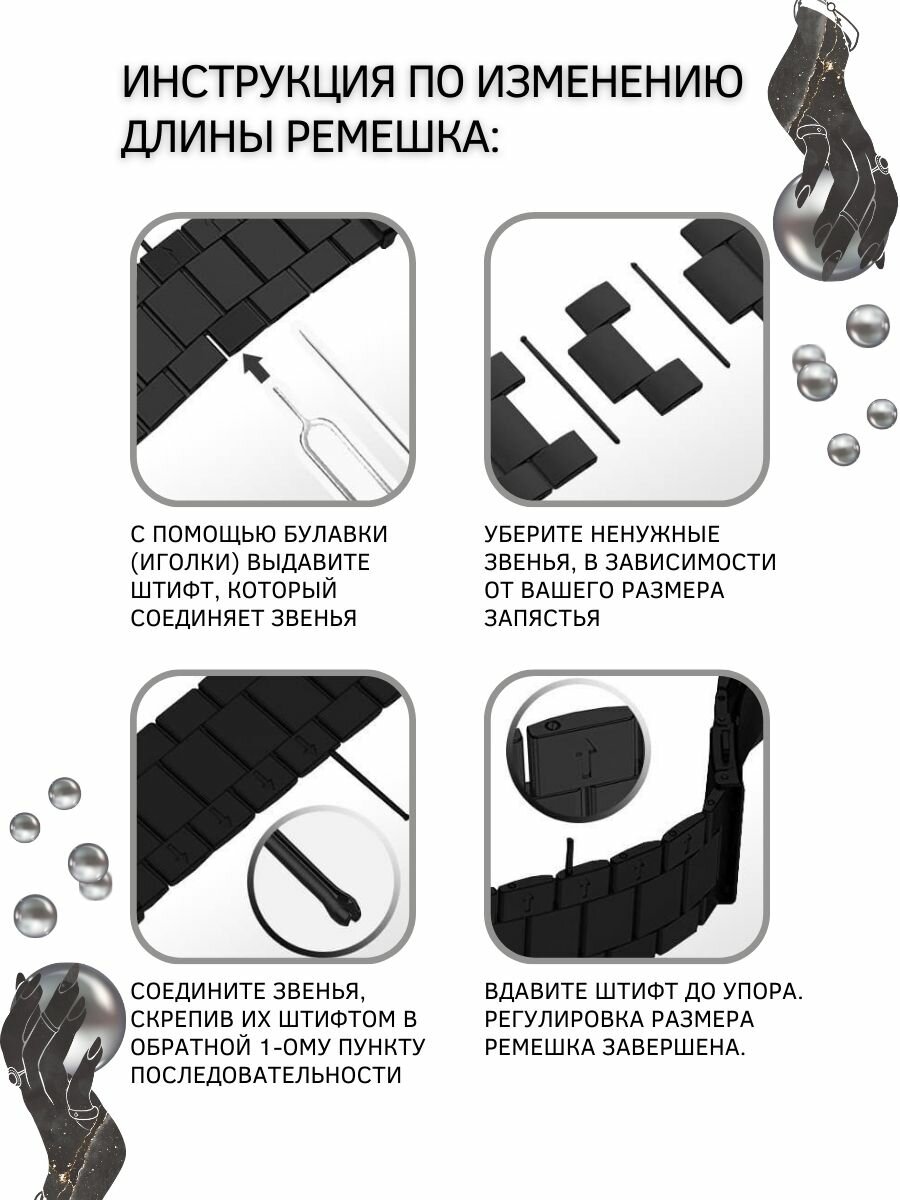 ИНСТРУКЦИЯ ПО ИЗМЕНЕНИЮ ДЛИНЫ РЕМЕШКА:

С ПОМОЩЬЮ БУЛАВКИ (ИГОЛКИ) ВЫДАВИТЕ ШТИФТ, КОТОРЫЙ СОЕДИНЯЕТ ЗВЕНЬЯ

УБЕРИТЕ НЕНУЖНЫЕ ЗВЕНЬЯ, В ЗАВИСИМОСТИ ОТ ВАШЕГО РАЗМЕРА ЗАПЯСТЬЯ

СОЕДИНИТЕ ЗВЕНЬЯ, СКРЕПИВ ИХ ШТИФТОМ В ОБРАТНОЙ 1-ОМУ ПУНКТУ ПОСЛЕДОВАТЕЛЬНОСТИ

ВДАВИТЕ ШТИФТ ДО УПОРА. РЕГУЛИРОВКА РАЗМЕРА РЕМЕШКА ЗАВЕРШЕНА.