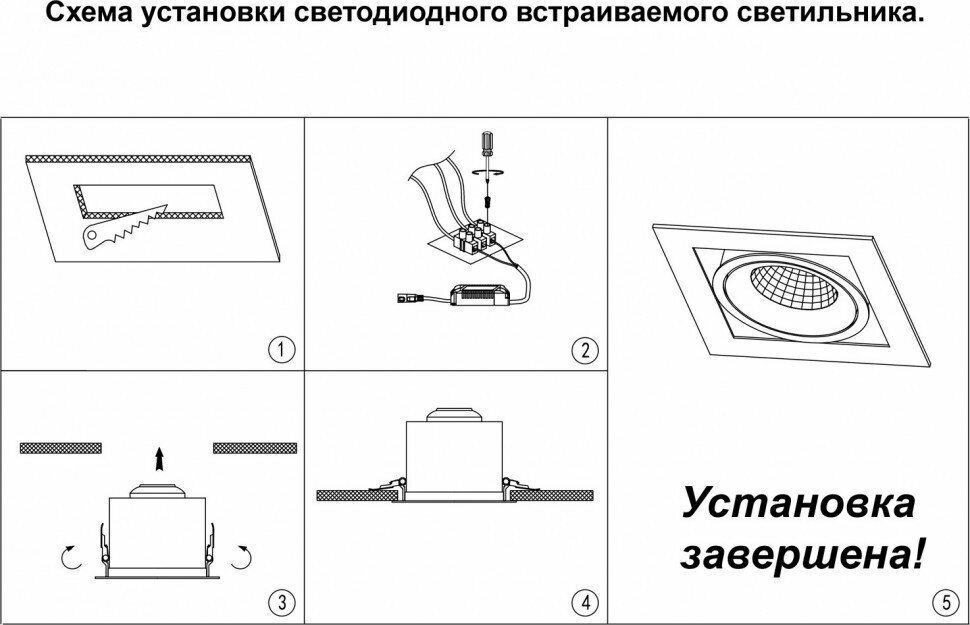 Схема установки светодиодного встраиваемого светильника.

1

2

3

4

Установка завершена!

5