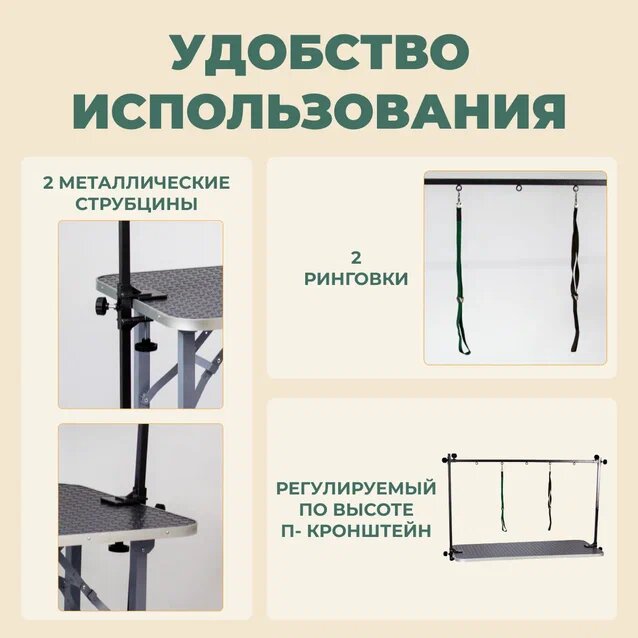 УДОБСТВО ИСПОЛЬЗОВАНИЯ

2 МЕТАЛЛИЧЕСКИЕ СТРУБЦИНЫ

2 РИНГОВКИ

РЕГУЛИРУЕМЫЙ ПО ВЫСОТЕ П- КРОНШТЕЙН