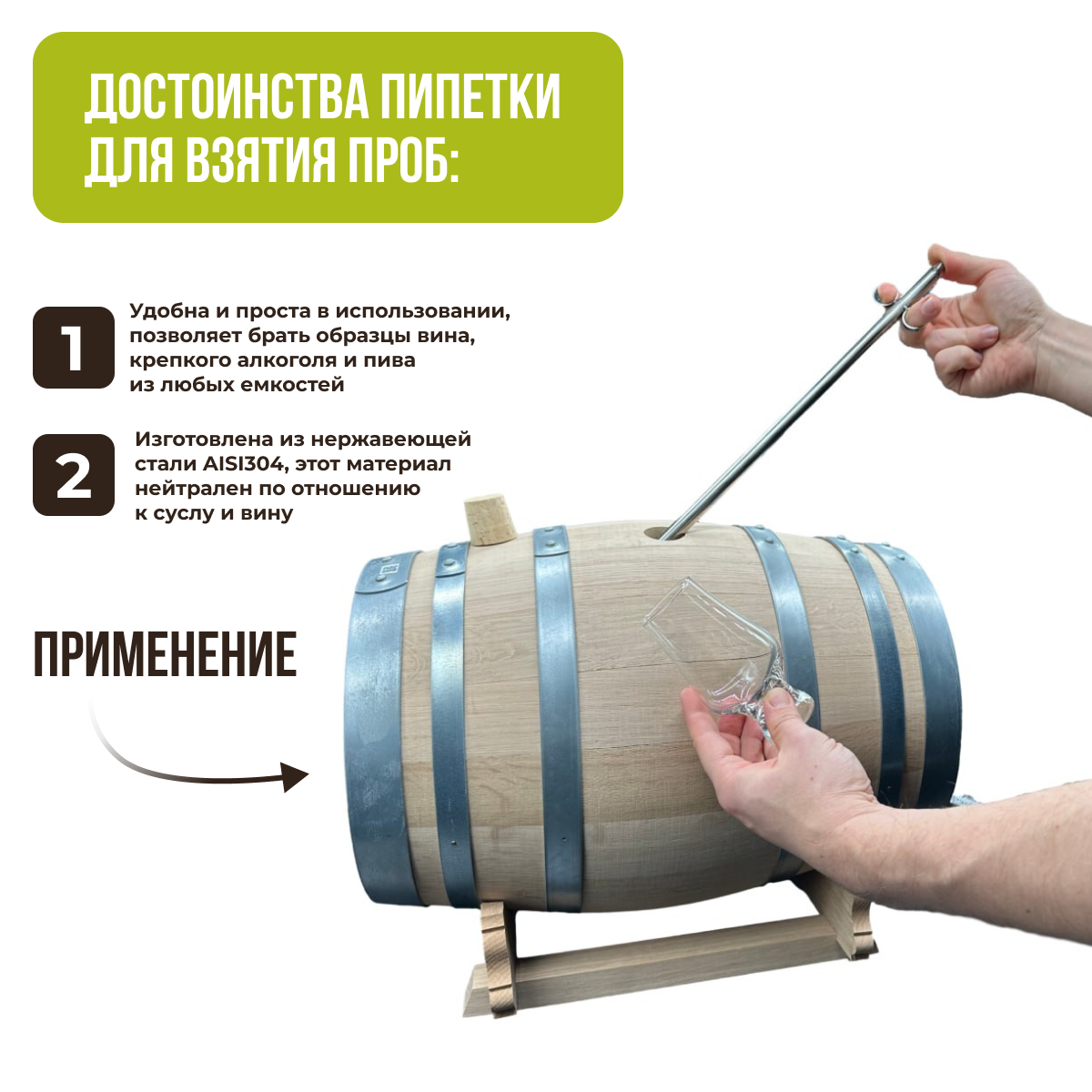 ДОСТОИНСТВА ПИПЕТКИ ДЛЯ ВЗЯТИЯ ПРОБ:

1

Удобна и проста в использовании, позволяет брать образцы вина, крепкого алкоголя и пива из любых емкостей

2

Изготовлена из нержавеющей стали AISI304, этот материал нейтрален по отношению к суслу и вину

ПРИМЕНЕНИЕ