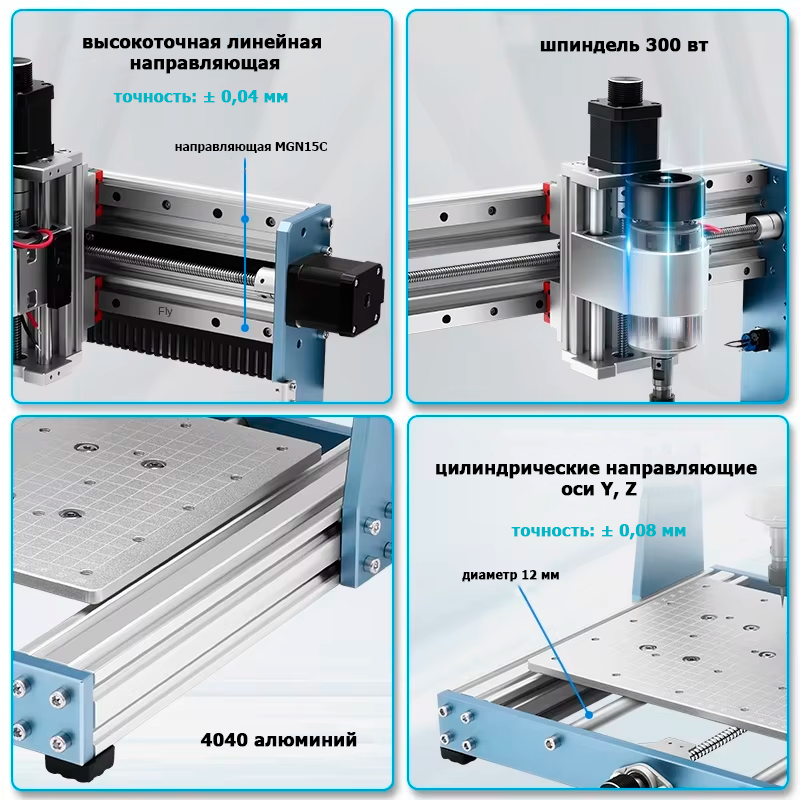 высокоточная линейная направляющая

точность: ± 0,04 мм

направляющая MGN15C

Fly

шпиндель 300 вт

4040 алюминий

цилиндрические направляющие оси Y, Z

точность: ± 0,08 мм

диаметр 12 мм