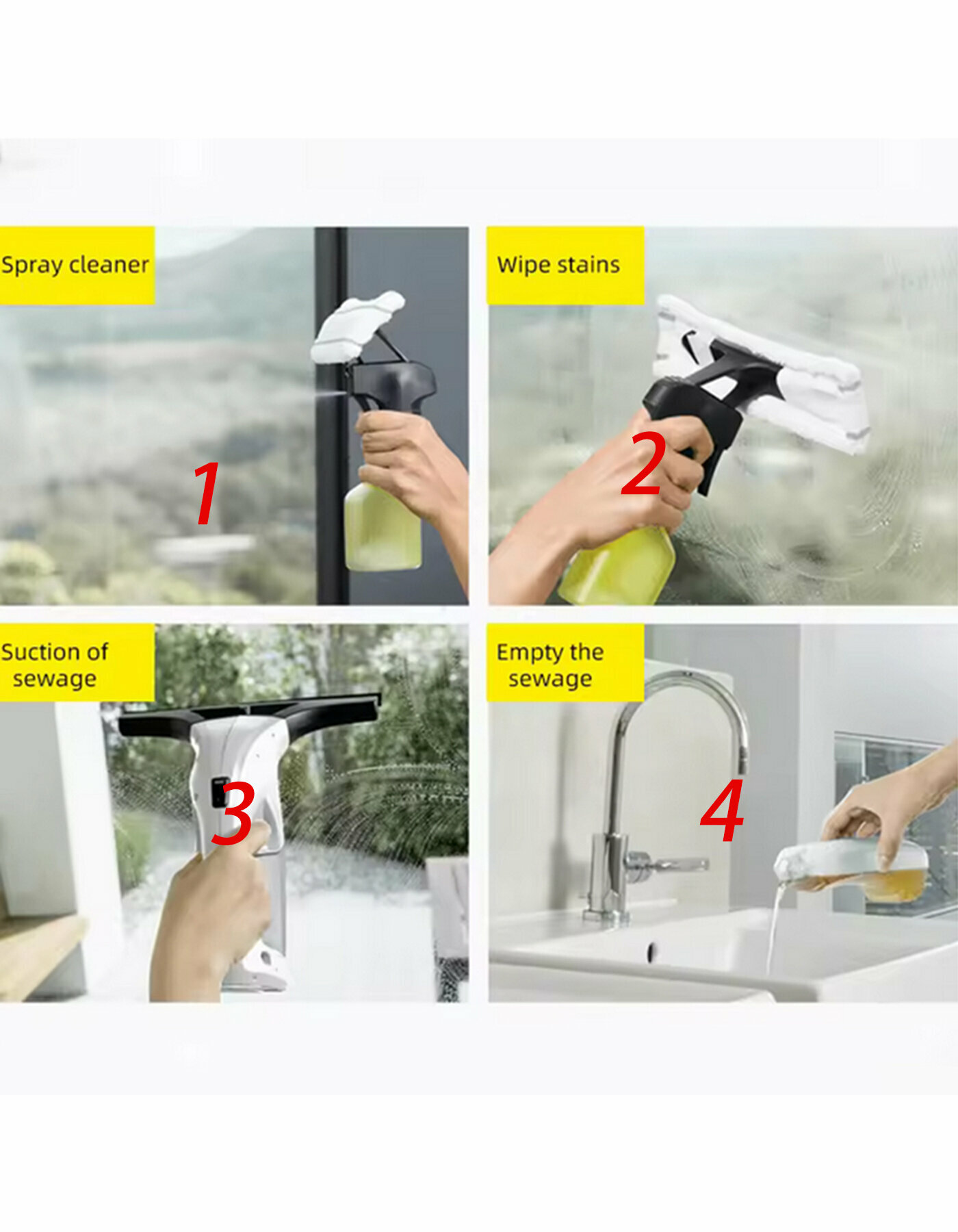 Spray cleaner

1

Wipe stains

2

Suction of sewage

3

Empty the sewage

4