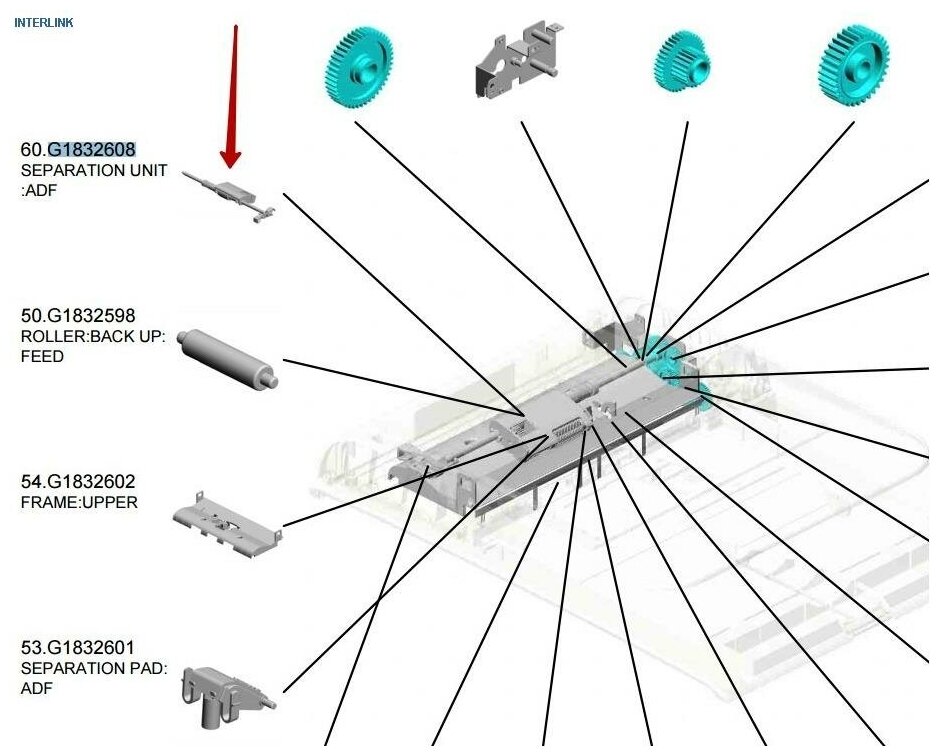 INTERLINK

60.G1832608
SEPARATION UNIT
:ADF

50.G1832598
ROLLER:BACK UP:
FEED

54.G1832602
FRAME:UPPER

53.G1832601
SEPARATION PAD:
ADF