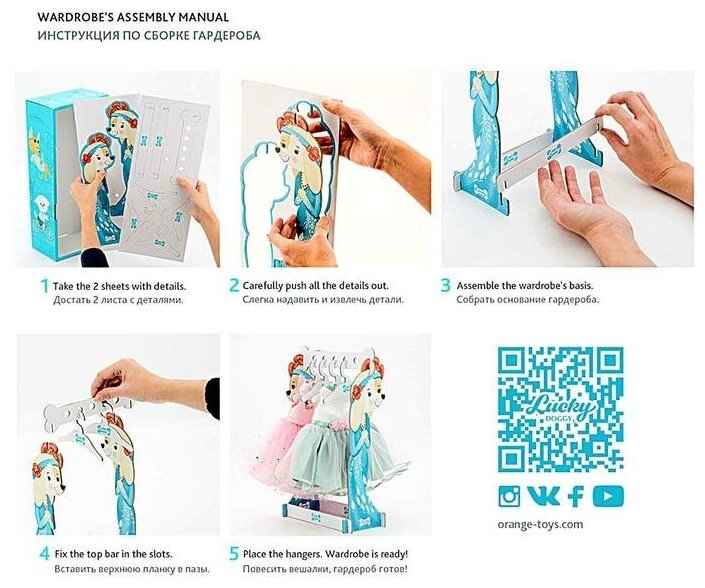 WARDROBE'S ASSEMBLY MANUAL
ИНСТРУКЦИЯ ПО СБОРКЕ ГАРДЕРОБА

1 Take the 2 sheets with details.
Достать 2 листа с деталями.

2 Carefully push all the details out.
Слегка надавить и извлечь детали.

3 Assemble the wardrobe's basis.
Собрать основание гардероба.

4 Fix the top bar in the slots.
Вставить верхнюю планку в пазы.

5 Place the hangers. Wardrobe is ready!
Повесить вешалки, гардероб готов!

Lucky DOGGY

orange-toys.com