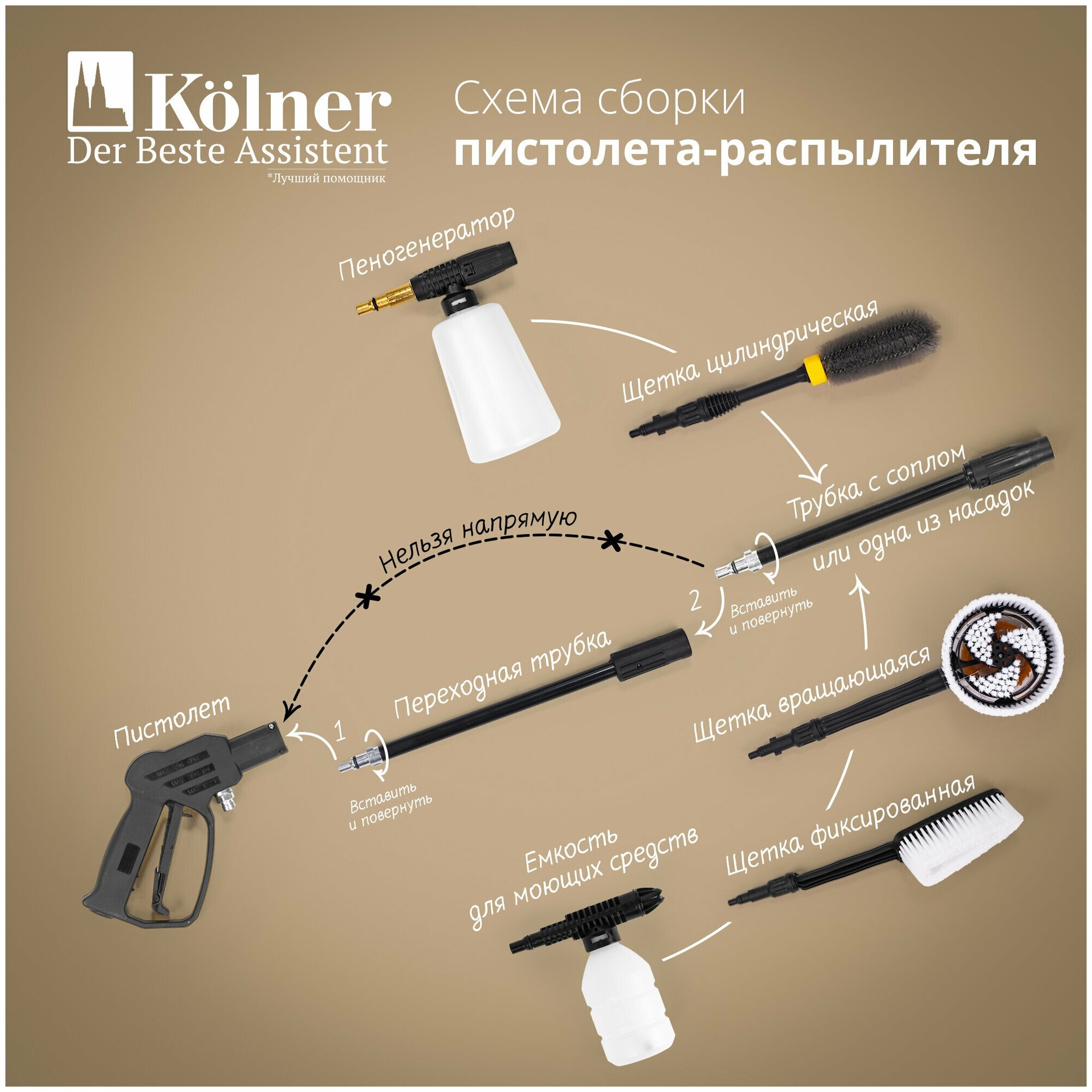 Kölner
Der Beste Assistent
*Лучший помощник

Схема сборки
пистолета-распылителя

Пеногенератор

Щетка цилиндрическая

Трубка с соплом
или одна из насадок

Нельзя напрямую

2

Вставить
и повернуть

Переходная трубка

Пистолет

1

Вставить
и повернуть

Щетка вращающаяся

Щетка фиксированная

Емкость
для моющих средств