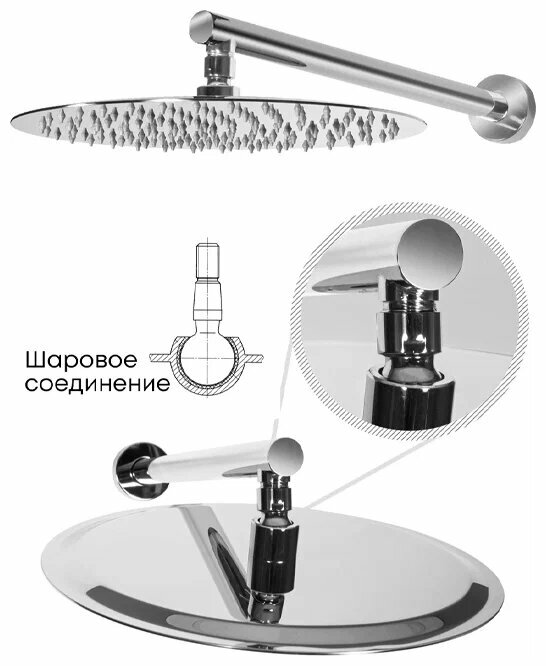 Шаровое соединение