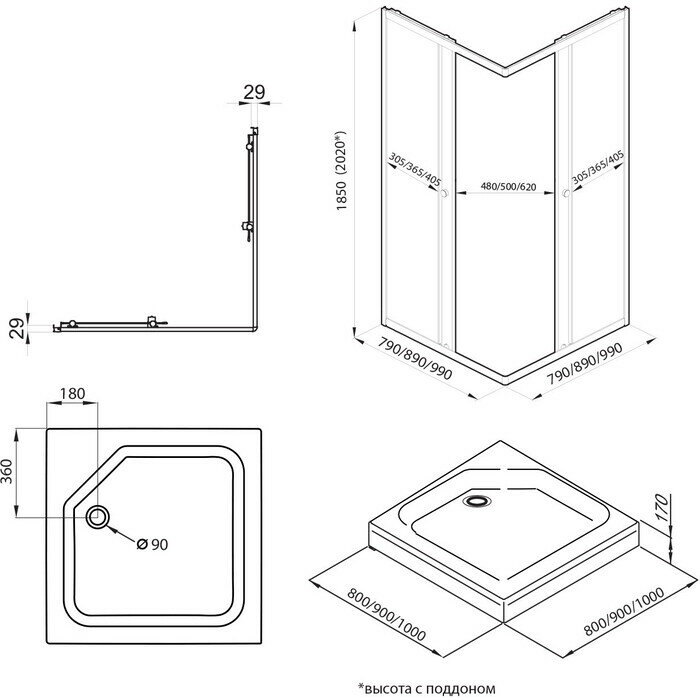 29

29

1850 (2020*)

305/365/405

480/500/620

305/365/405

790/890/990

790/890/990

180

360

Ø 90

170

800/900/1000

800/900/1000

*высота с поддоном