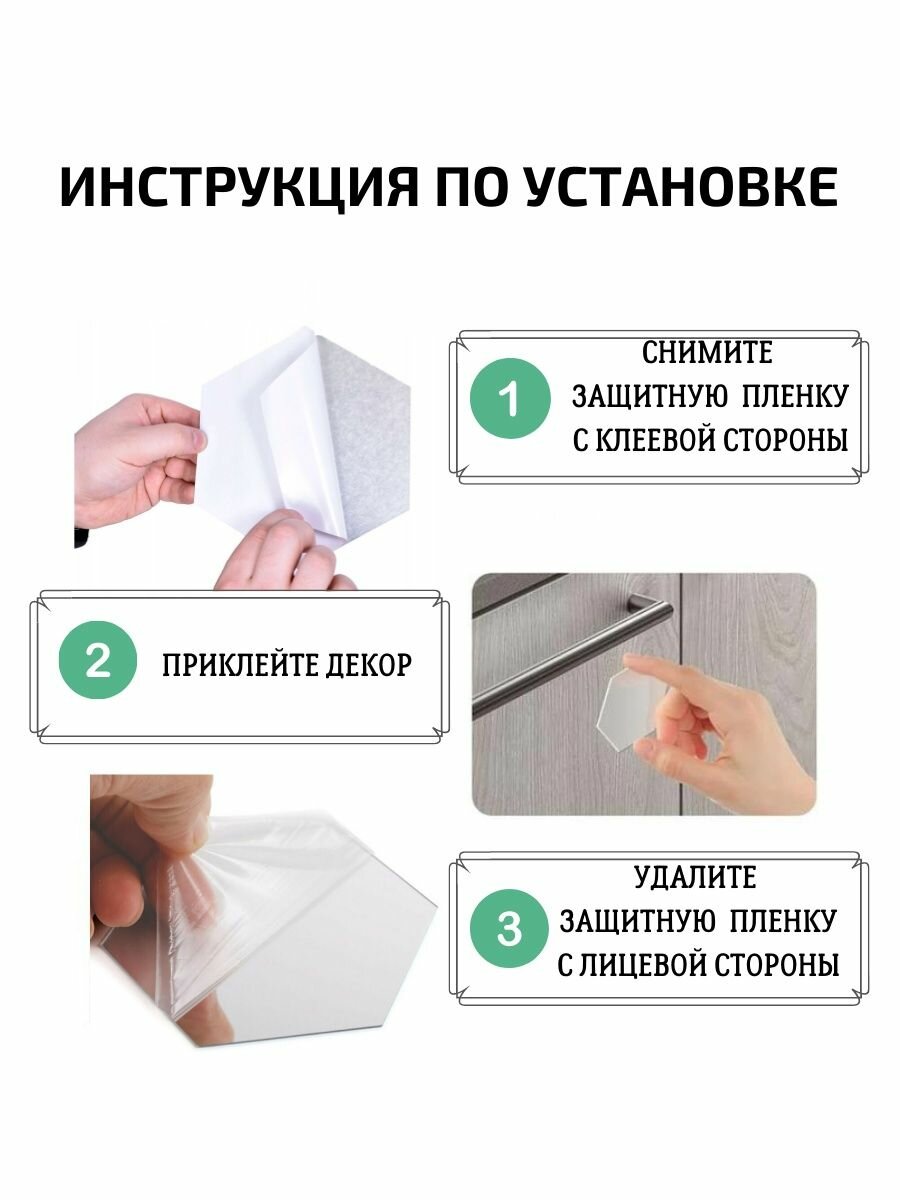 ИНСТРУКЦИЯ ПО УСТАНОВКЕ

1

СНИМИТЕ ЗАЩИТНУЮ ПЛЕНКУ С КЛЕЕВОЙ СТОРОНЫ

2

ПРИКЛЕЙТЕ ДЕКОР

3

УДАЛИТЕ ЗАЩИТНУЮ ПЛЕНКУ С ЛИЦЕВОЙ СТОРОНЫ