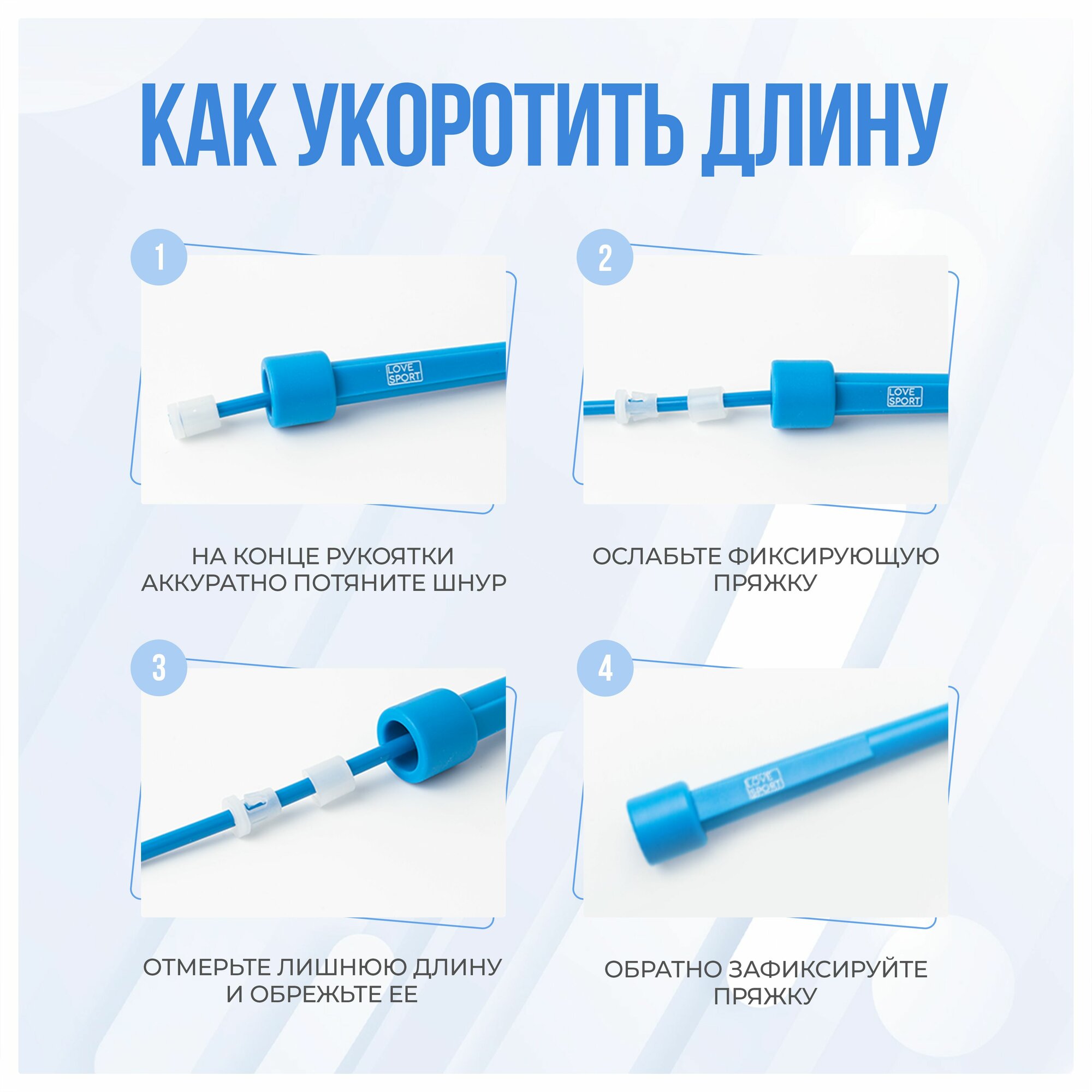 КАК УКОРОТИТЬ ДЛИНУ

1

LOVE SPORT

НА КОНЦЕ РУКОЯТКИ АККУРАТНО ПОТЯНИТЕ ШНУР

2

LOVE SPORT

ОСЛАБЬТЕ ФИКСИРУЮЩУЮ ПРЯЖКУ

3

ОТМЕРЬТЕ ЛИШНЮЮ ДЛИНУ И ОБРЕЖЬТЕ ЕЕ

4

LOVE SPORT

ОБРАТНО ЗАФИКСИРУЙТЕ ПРЯЖКУ