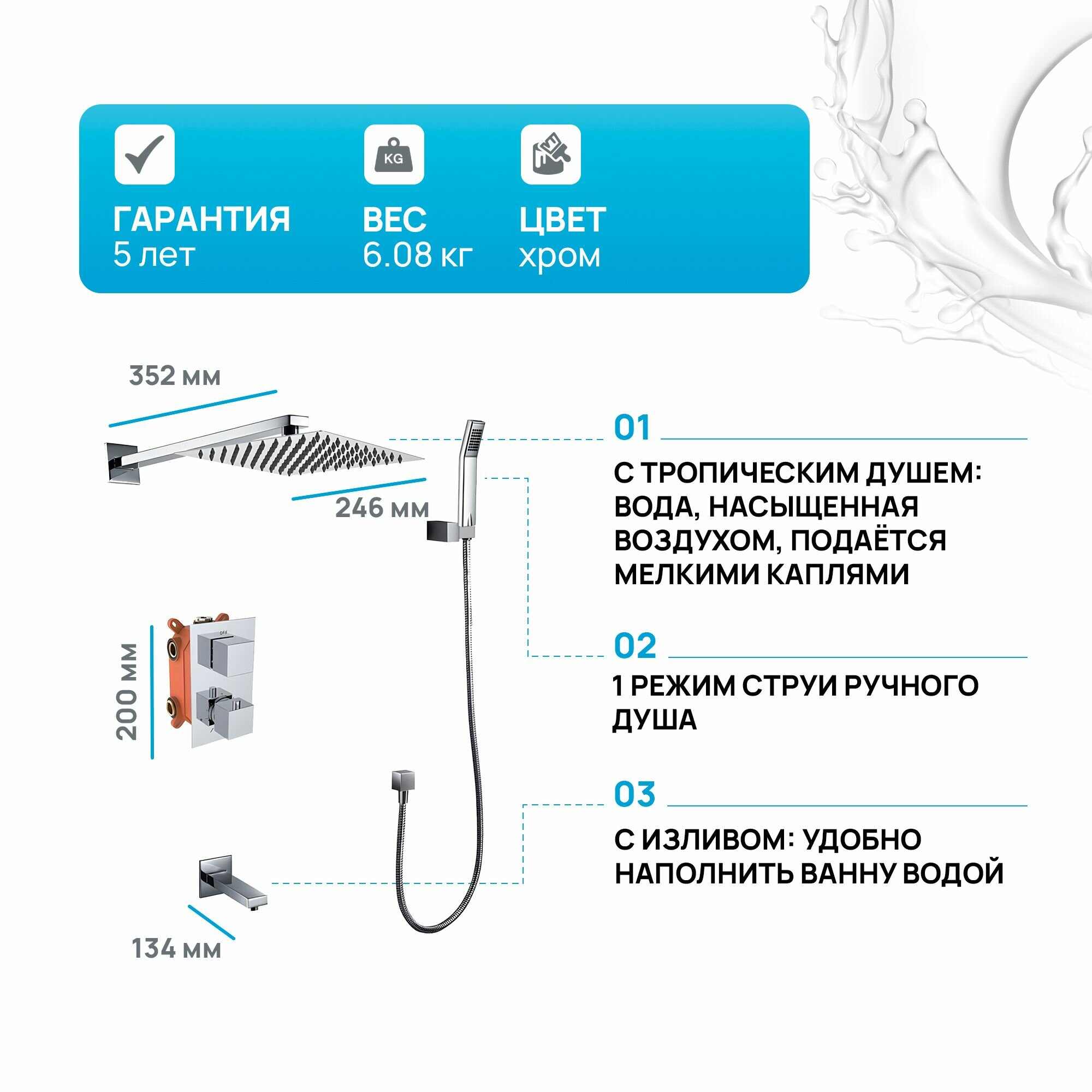 KG

ГАРАНТИЯ
5 лет

ВЕС
6.08 кг

ЦВЕТ
хром

352 мм

246 мм

200 мм

134 мм

01

С ТРОПИЧЕСКИМ ДУШЕМ: ВОДА, НАСЫЩЕННАЯ ВОЗДУХОМ, ПОДАЁТСЯ МЕЛКИМИ КАПЛЯМИ

02

1 РЕЖИМ СТРУИ РУЧНОГО ДУША

03

С ИЗЛИВОМ: УДОБНО НАПОЛНИТЬ ВАННУ ВОДОЙ