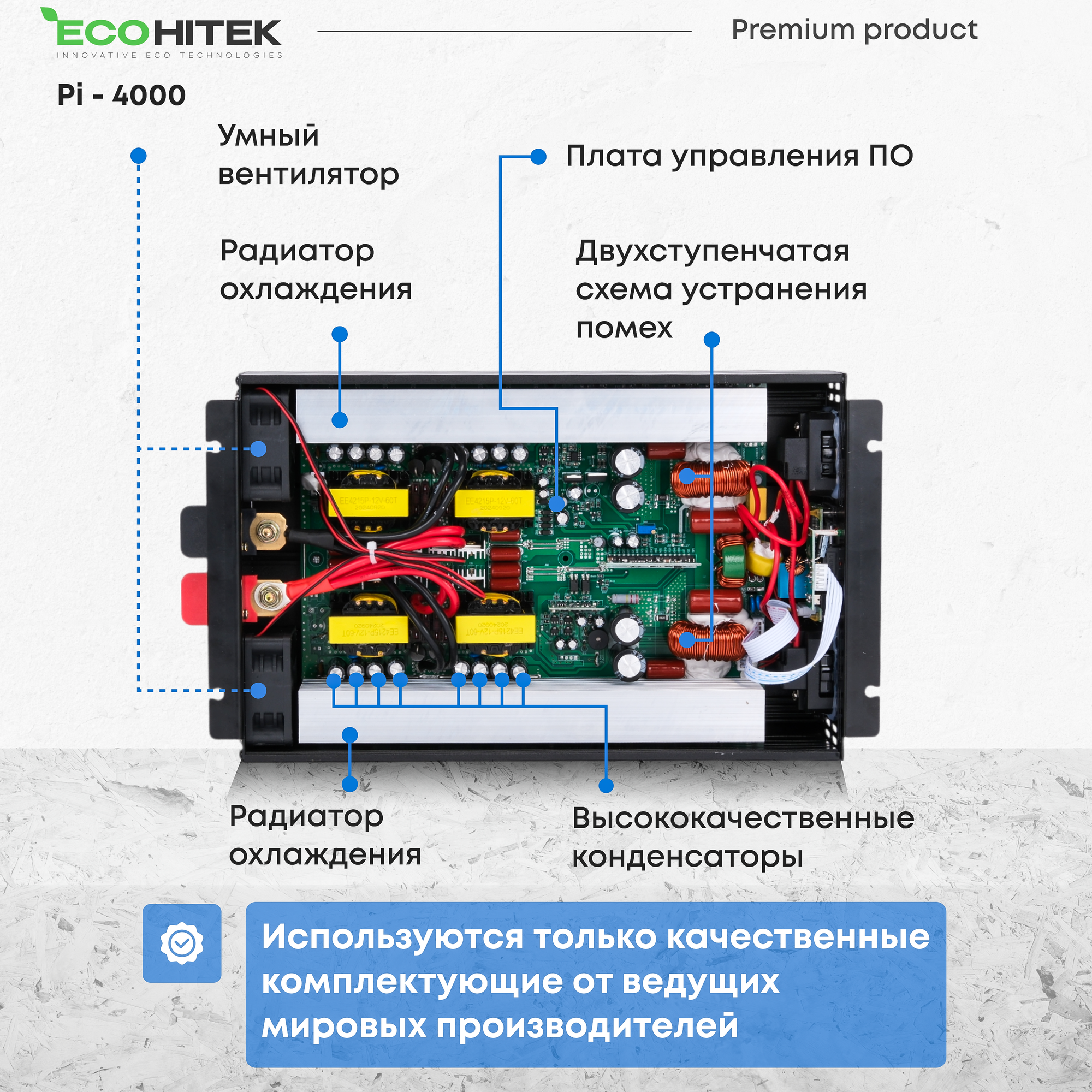 ECOHITEK
INNOVATIVE ECO TECHNOLOGIES

Premium product

Pi - 4000

Умный вентилятор

Плата управления ПО

Радиатор охлаждения

Двухступенчатая схема устранения помех

EE4215P-12V-60T
20240920

EE4215P-12V-60T
20240920

EE4215P-12V-60T
20240920

EE4215P-12V-60T
20240920

Радиатор охлаждения

Высококачественные конденсаторы

Используются только качественные комплектующие от ведущих мировых производителей