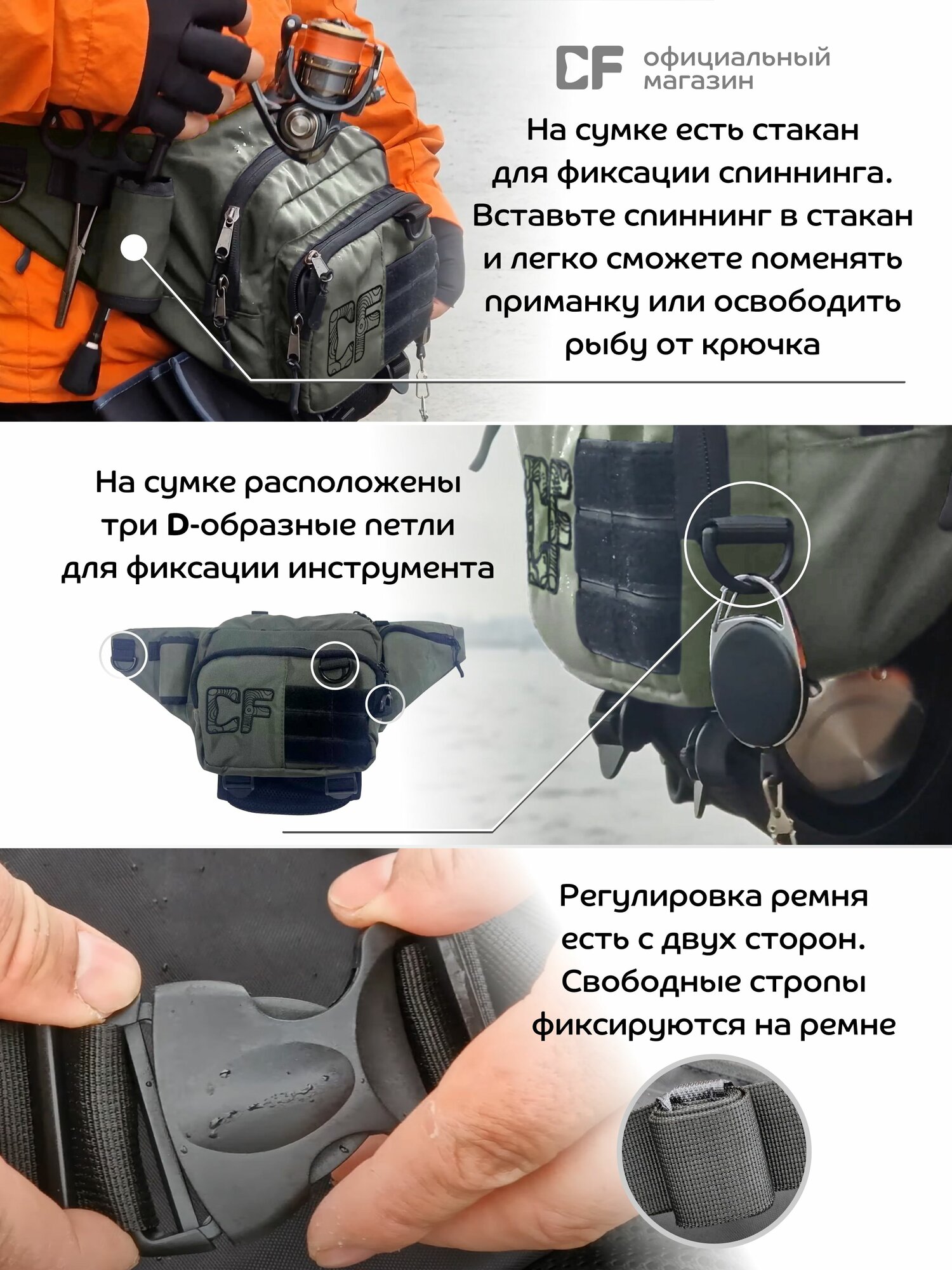 CF официальный магазин

На сумке есть стакан для фиксации спиннинга. Вставьте спиннинг в стакан и легко сможете поменять приманку или освободить рыбу от крючка

CF

На сумке расположены три D-образные петли для фиксации инструмента

CF

CF

Регулировка ремня есть с двух сторон. Свободные стропы фиксируются на ремне