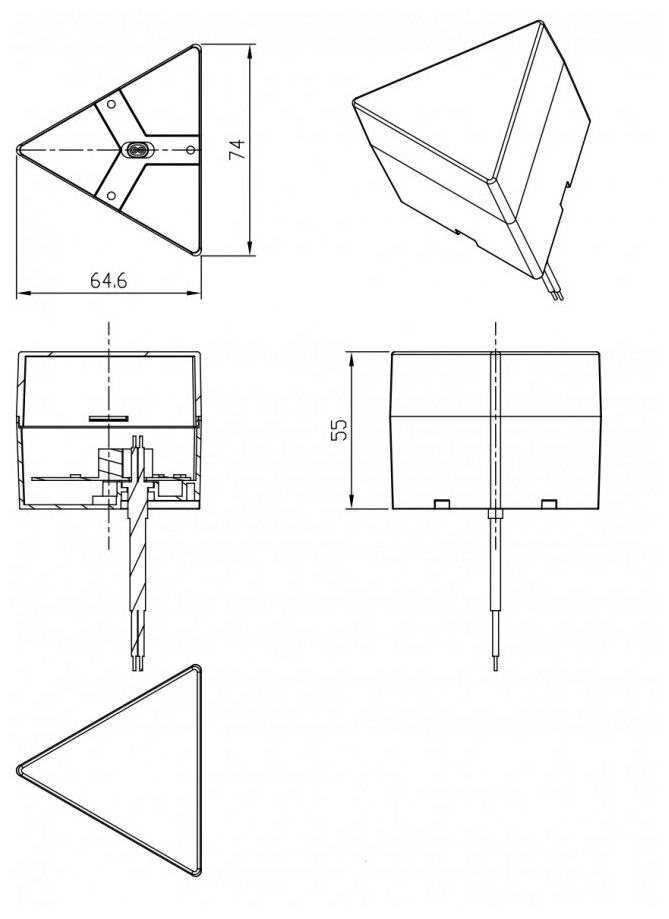 74

64.6

55