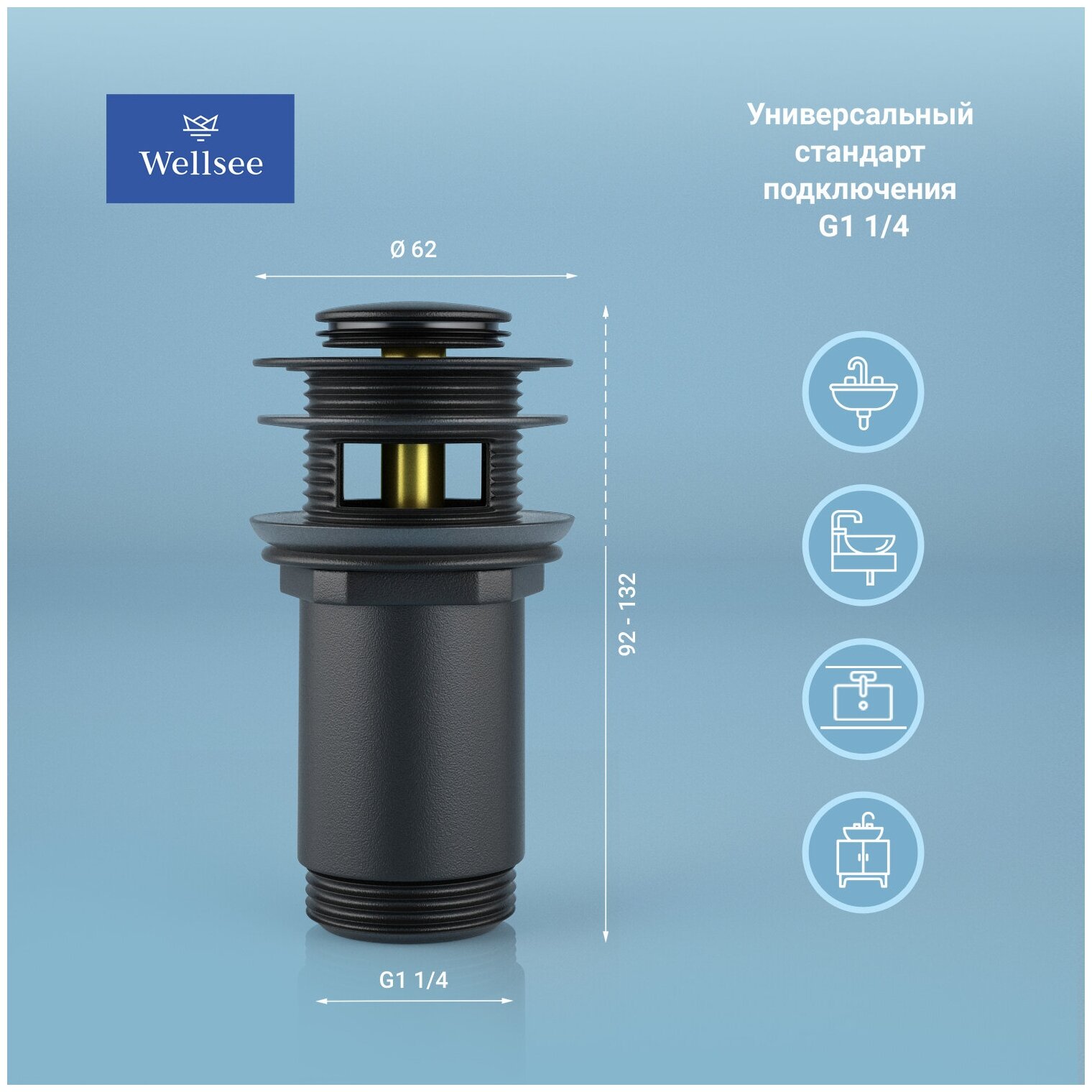 Wellsee

Универсальный стандарт подключения G1 1/4

Ø 62

92 - 132

G1 1/4