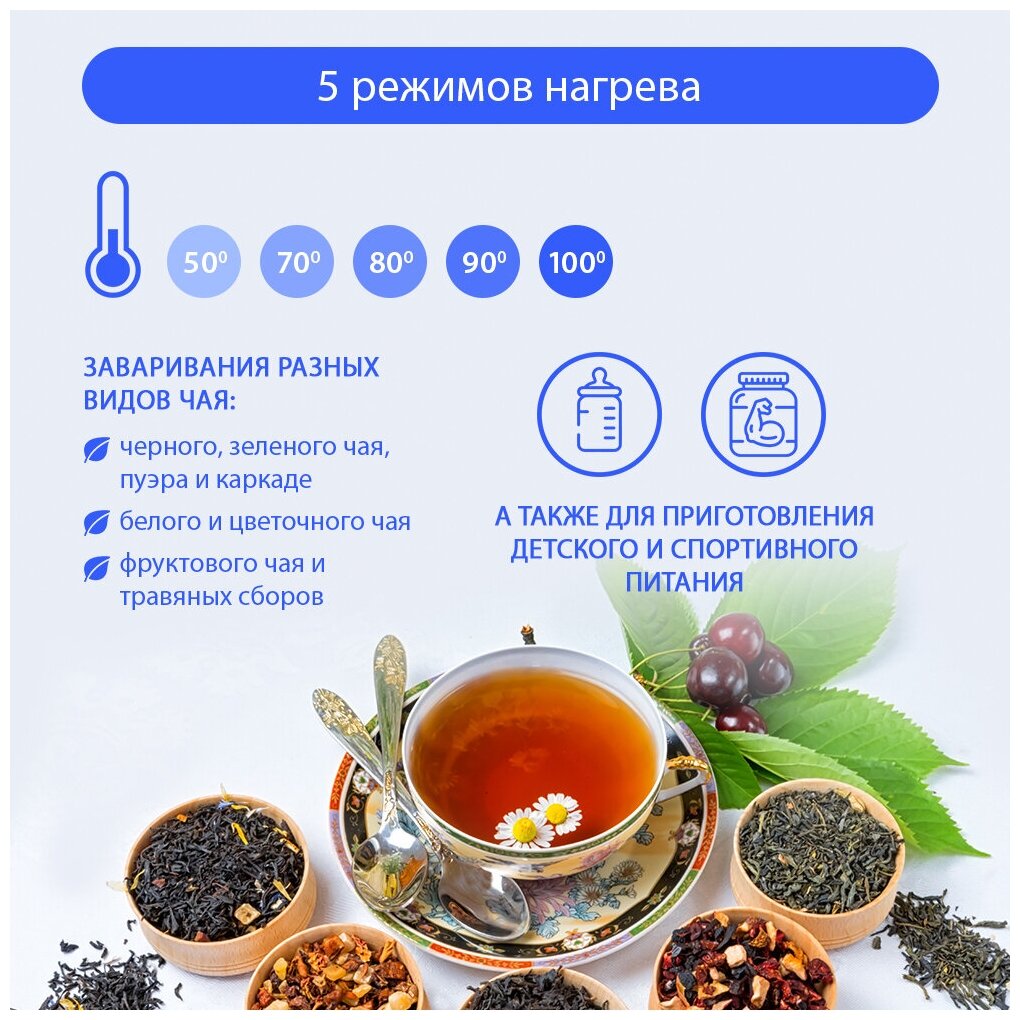 5 режимов нагрева

$50^0$ $70^0$ $80^0$ $90^0$ $100^0$

ЗАВАРИВАНИЯ РАЗНЫХ ВИДОВ ЧАЯ:

черного, зеленого чая, пуэра и каркаде

белого и цветочного чая

фруктового чая и травяных сборов

А ТАКЖЕ ДЛЯ ПРИГОТОВЛЕНИЯ ДЕТСКОГО И СПОРТИВНОГО ПИТАНИЯ