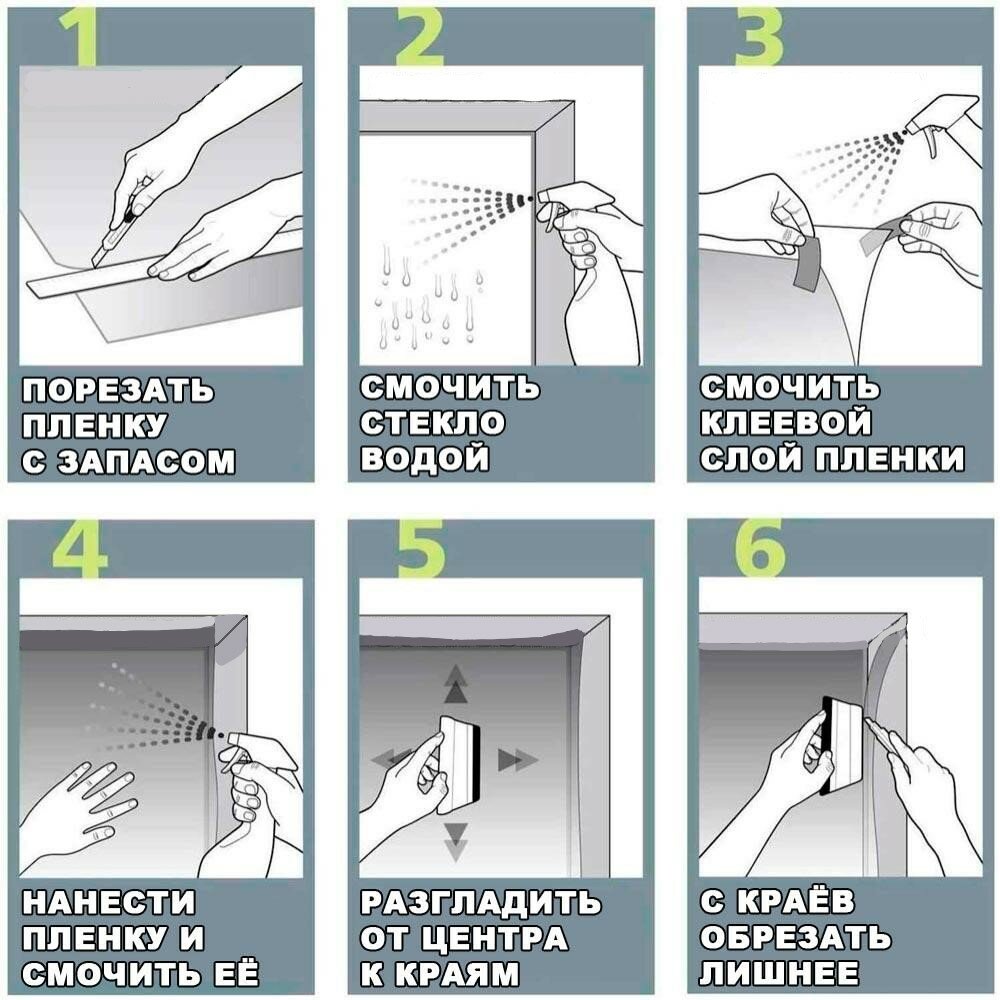 1

ПОРЕЗАТЬ ПЛЕНКУ С ЗАПАСОМ

2

СМОЧИТЬ СТЕКЛО ВОДОЙ

3

СМОЧИТЬ КЛЕЕВОЙ СЛОЙ ПЛЕНКИ

4

НАНЕСТИ ПЛЕНКУ И СМОЧИТЬ ЕЁ

5

РАЗГЛАДИТЬ ОТ ЦЕНТРА К КРАЯМ

6

С КРАЁВ ОБРЕЗАТЬ ЛИШНЕЕ