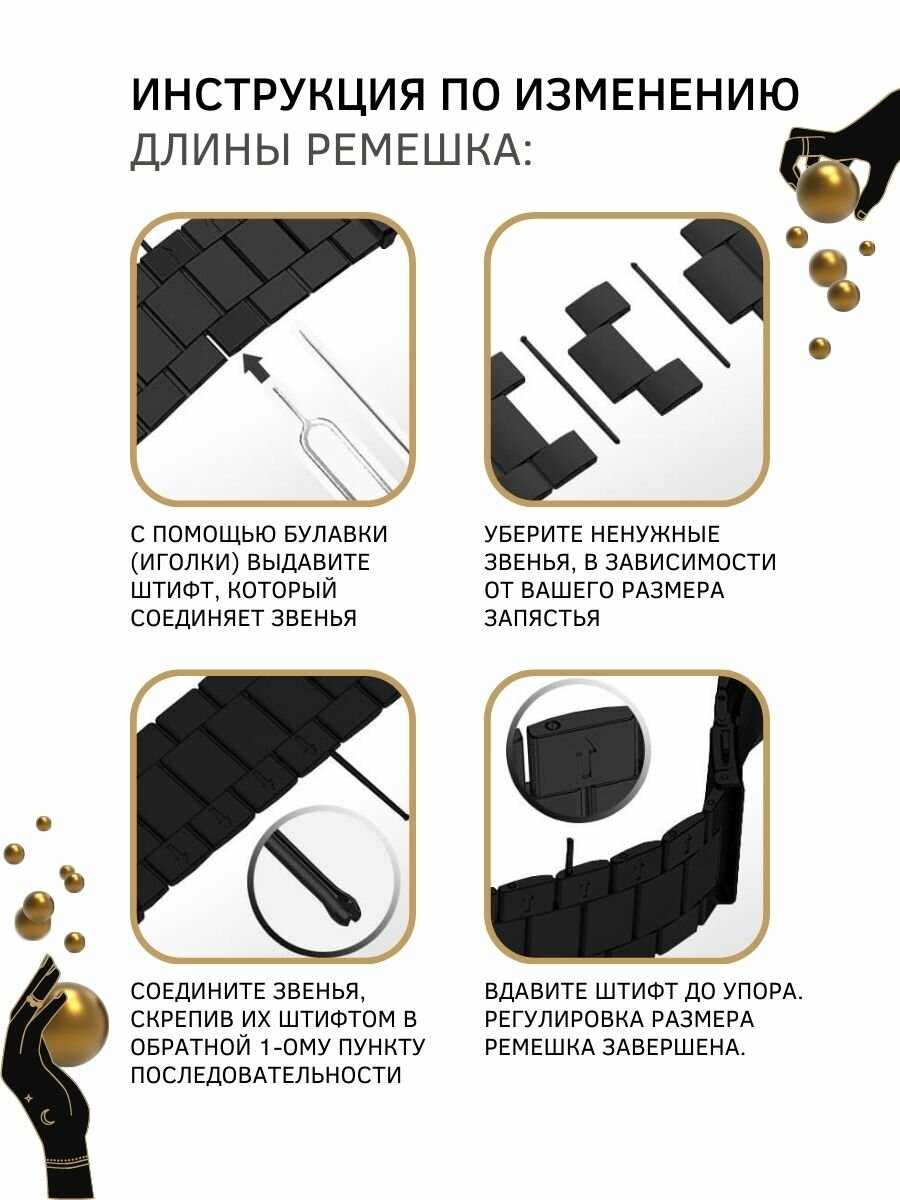 ИНСТРУКЦИЯ ПО ИЗМЕНЕНИЮ ДЛИНЫ РЕМЕШКА:

С ПОМОЩЬЮ БУЛАВКИ (ИГОЛКИ) ВЫДАВИТЕ ШТИФТ, КОТОРЫЙ СОЕДИНЯЕТ ЗВЕНЬЯ

УБЕРИТЕ НЕНУЖНЫЕ ЗВЕНЬЯ, В ЗАВИСИМОСТИ ОТ ВАШЕГО РАЗМЕРА ЗАПЯСТЬЯ

СОЕДИНИТЕ ЗВЕНЬЯ, СКРЕПИВ ИХ ШТИФТОМ В ОБРАТНОЙ 1-ОМУ ПУНКТУ ПОСЛЕДОВАТЕЛЬНОСТИ

ВДАВИТЕ ШТИФТ ДО УПОРА. РЕГУЛИРОВКА РАЗМЕРА РЕМЕШКА ЗАВЕРШЕНА.