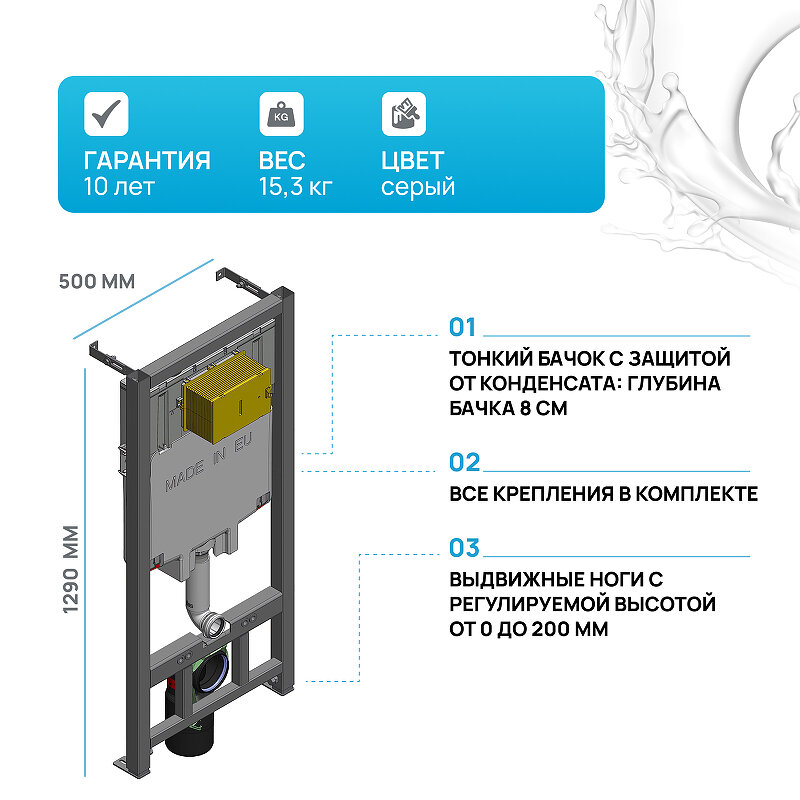 ГАРАНТИЯ
10 лет

KG
ВЕС
15,3 кг

ЦВЕТ
серый

500 ММ

1290 ММ

MADE IN EU

01
ТОНКИЙ БАЧОК С ЗАЩИТОЙ ОТ КОНДЕНСАТА: ГЛУБИНА БАЧКА 8 СМ

02
ВСЕ КРЕПЛЕНИЯ В КОМПЛЕКТЕ

03
ВЫДВИЖНЫЕ НОГИ С РЕГУЛИРУЕМОЙ ВЫСОТОЙ ОТ 0 ДО 200 ММ