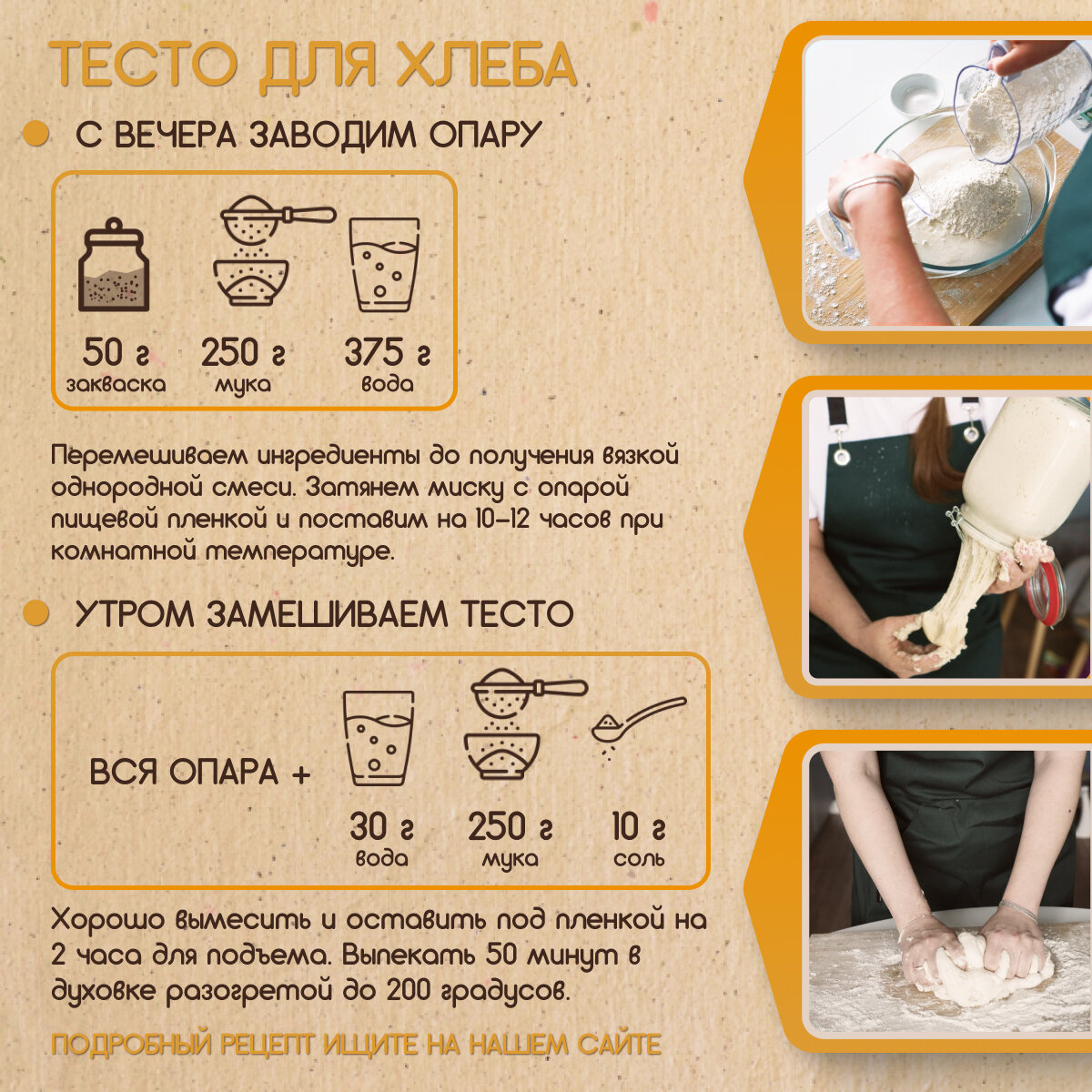 ТЕСТО ДЛЯ ХЛЕБА

С ВЕЧЕРА ЗАВОДИМ ОПАРУ

50 г закваска

250 г мука

375 г вода

Перемешиваем ингредиенты до получения вязкой однородной смеси. Затянем миску с опарой пищевой пленкой и поставим на 10–12 часов при комнатной температуре.

УТРОМ ЗАМЕШИВАЕМ ТЕСТО

ВСЯ ОПАРА +

30 г вода

250 г мука

10 г соль

Хорошо вымесить и оставить под пленкой на 2 часа для подъема. Выпекать 50 минут в духовке разогретой до 200 градусов.

ПОДРОБНЫЙ РЕЦЕПТ ИЩИТЕ НА НАШЕМ САЙТЕ