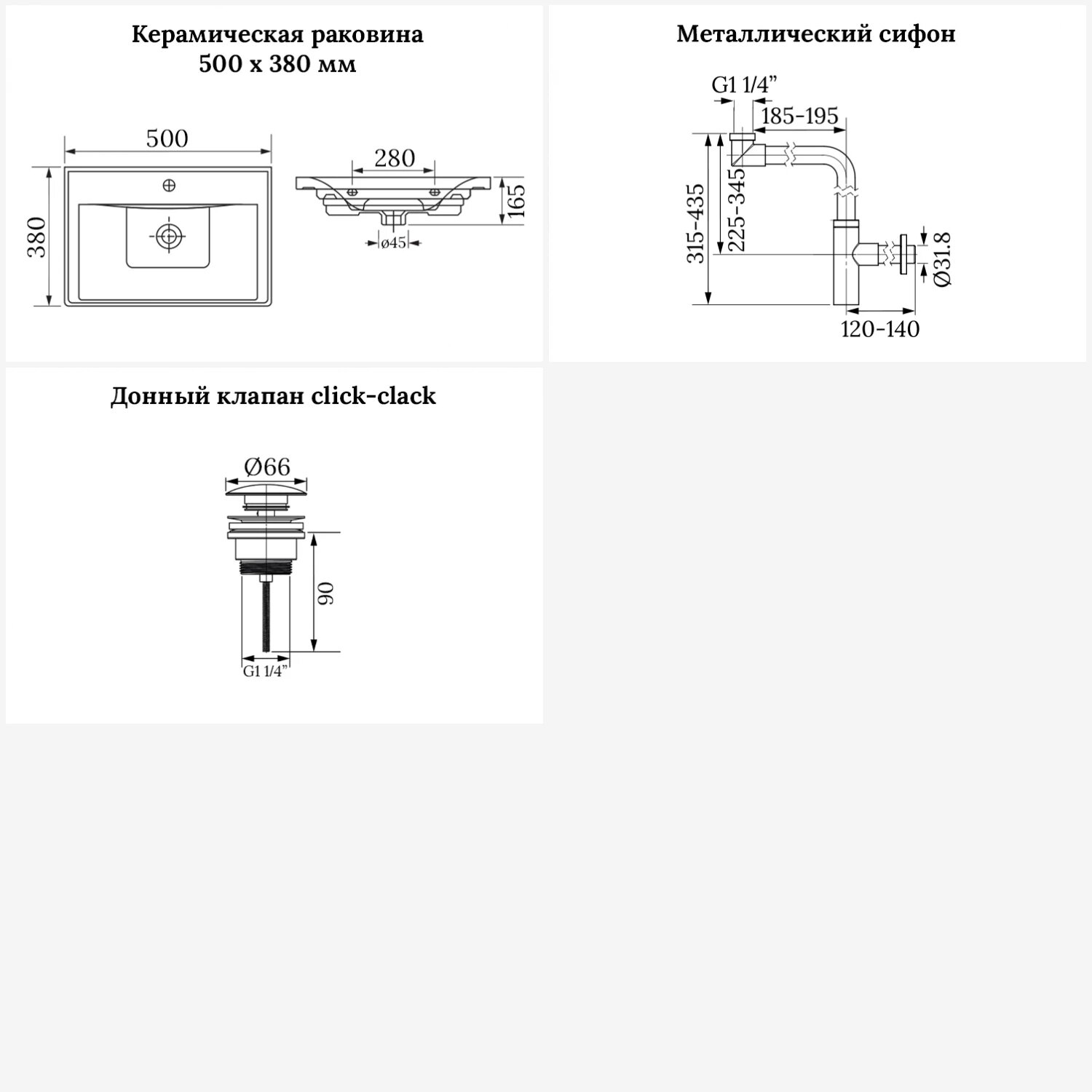 Керамическая раковина
500 х 380 мм

500
380
280
165
ø45

Металлический сифон

G1 1/4”
185-195
315-435
225-345
Ø31.8
120-140

Донный клапан click-clack

Ø66
90
G1 1/4”