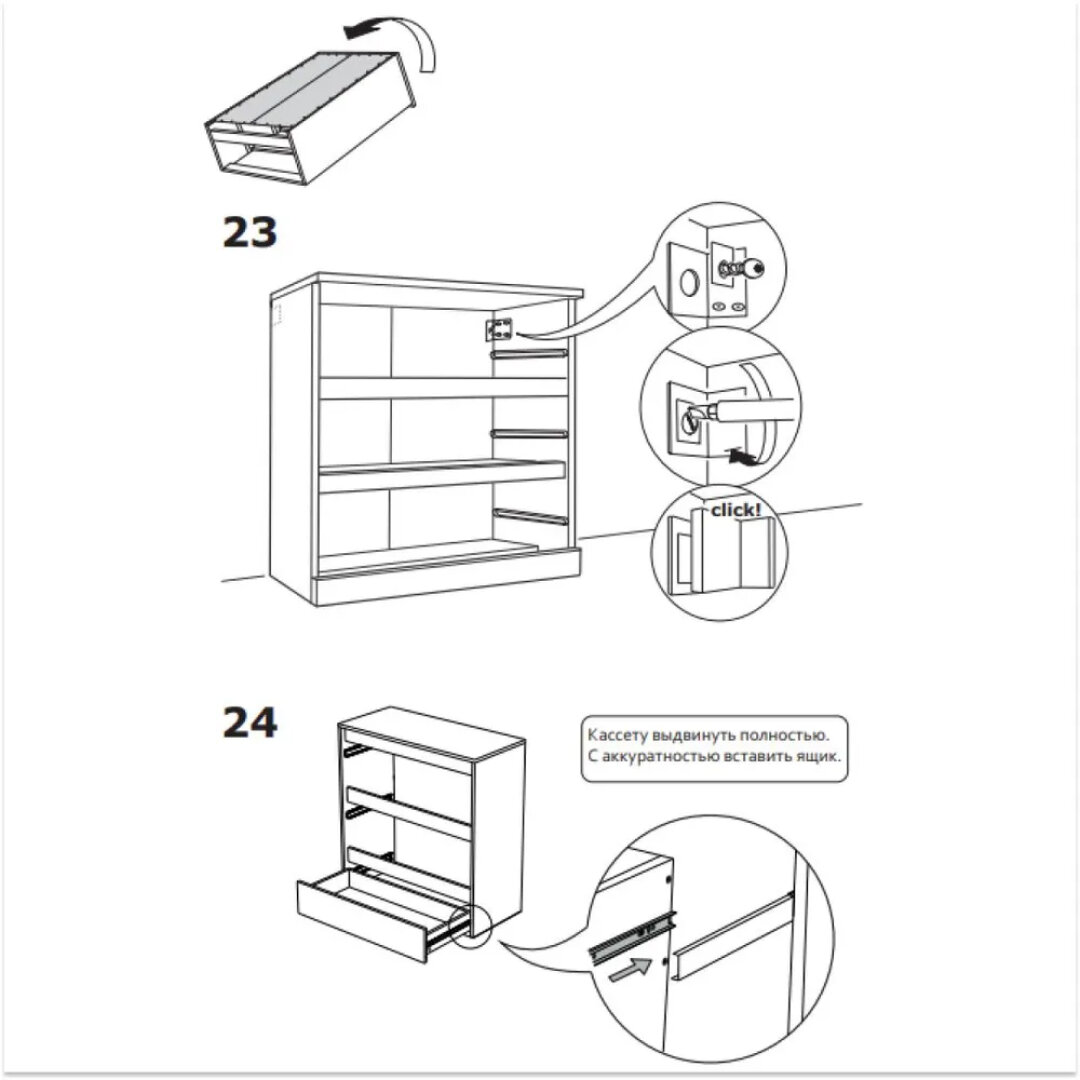 23

click!

24

Кассету выдвинуть полностью.
С аккуратностью вставить ящик.