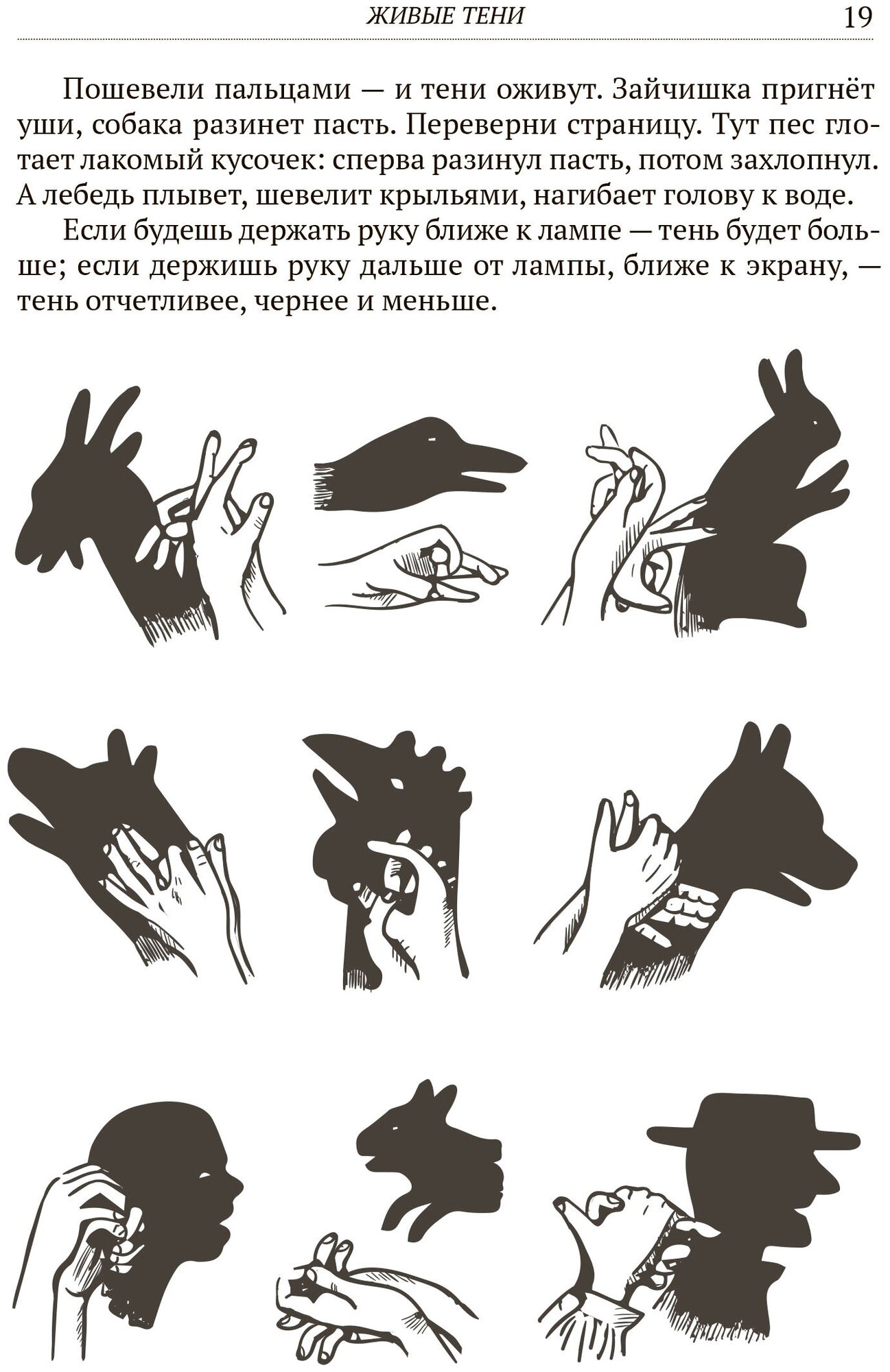 ЖИВЫЕ ТЕНИ 19

Пошевели пальцами — и тени оживут. Зайчишка пригнёт уши, собака разинет пасть. Переверни страницу. Тут пес глотает лакомый кусочек: сперва разинул пасть, потом захлопнул. А лебедь плывет, шевелит крыльями, нагибает голову к воде.

Если будешь держать руку ближе к лампе — тень будет больше; если держишь руку дальше от лампы, ближе к экрану, — тень отчетливее, чернее и меньше.