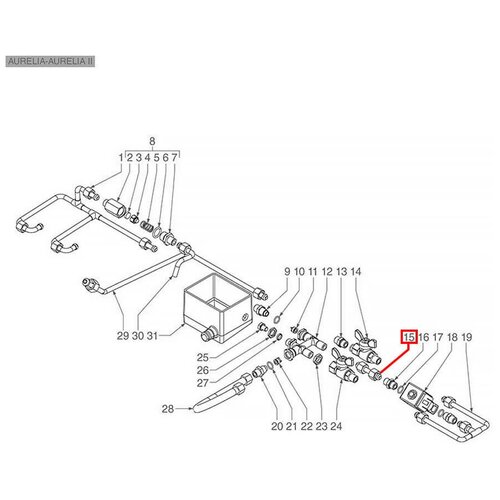 AURELIA-AURELIA II

8
1 2 3 4 5 6 7

9 10 11 12 13 14

15 16 17 18 19

29 30 31

25
26
27

28

20 21 22 23 24