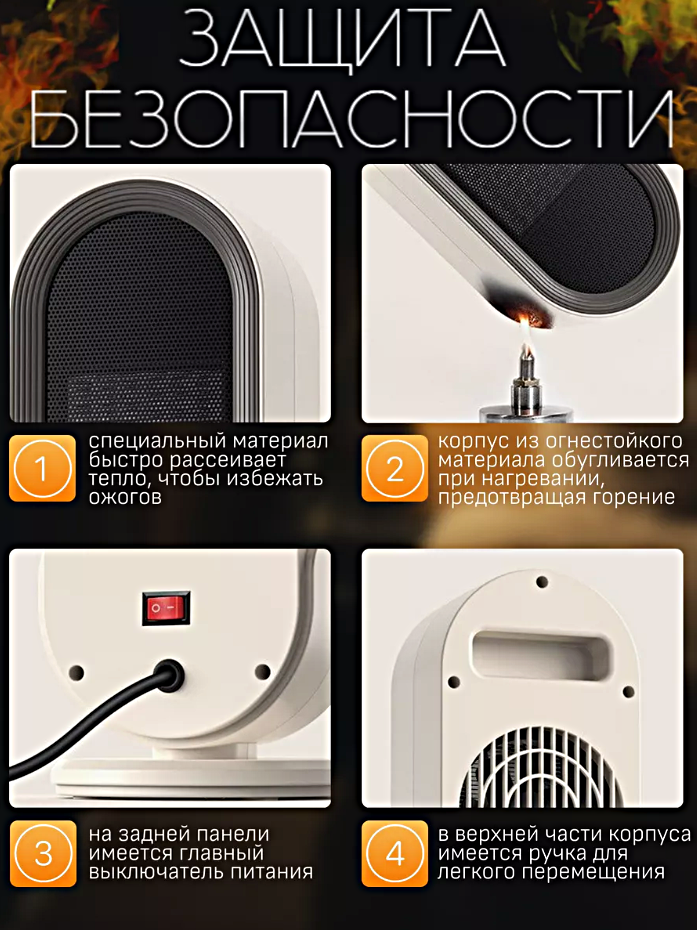 ЗАЩИТА БЕЗОПАСНОСТИ

1 специальный материал быстро рассеивает тепло, чтобы избежать ожогов

2 корпус из огнестойкого материала обугливается при нагревании, предотвращая горение

3 на задней панели имеется главный выключатель питания

4 в верхней части корпуса имеется ручка для легкого перемещения