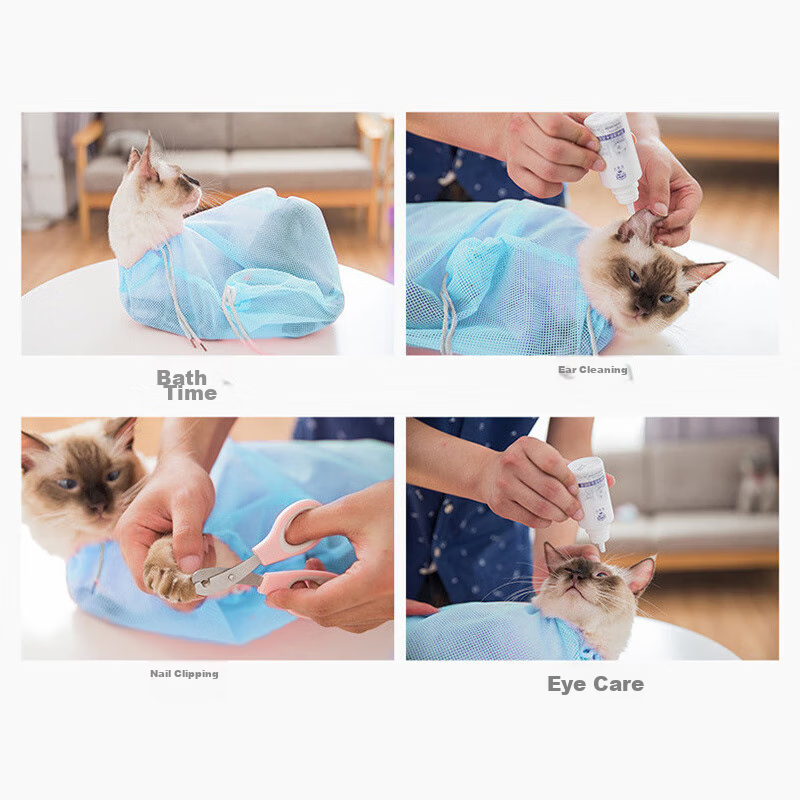 Bath Time

Ear Cleaning

Nail Clipping

Eye Care