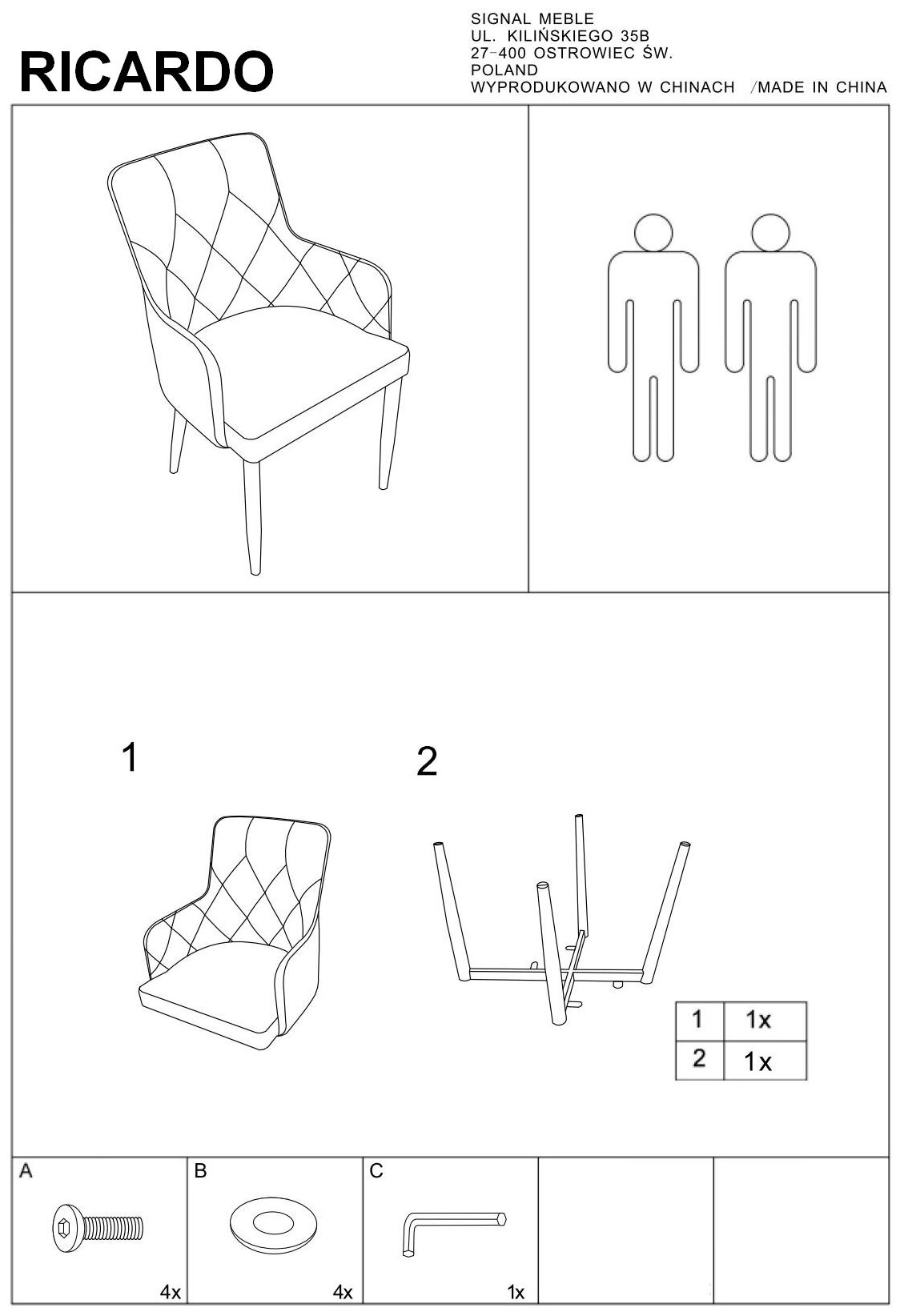 RICARDO

SIGNAL MEBLE
UL. KILIŃSKIEGO 35B
27-400 OSTROWIEC ŚW.
POLAND
WYPRODUKOWANO W CHINACH /MADE IN CHINA

1

2

| 1 | 1x |
|---|---|
| 2 | 1x |

A

4x

B

4x

C

1x