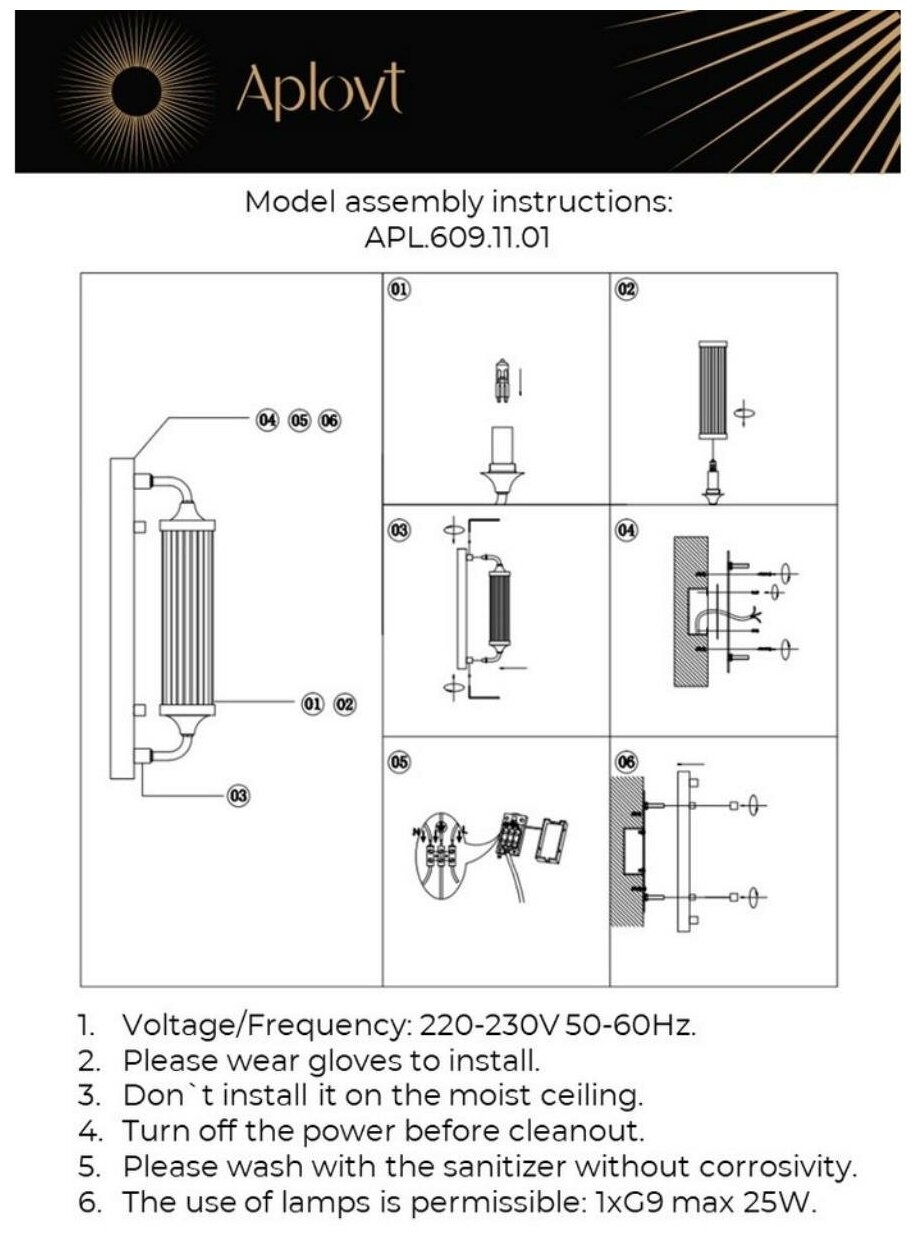 Aployt

Model assembly instructions:
APL.609.11.01

04 05 06

01 02

03

01

02

03

04

05

06

1. Voltage/Frequency: 220-230V 50-60Hz.
2. Please wear gloves to install.
3. Don`t install it on the moist ceiling.
4. Turn off the power before cleanout.
5. Please wash with the sanitizer without corrosivity.
6. The use of lamps is permissible: 1xG9 max 25W.