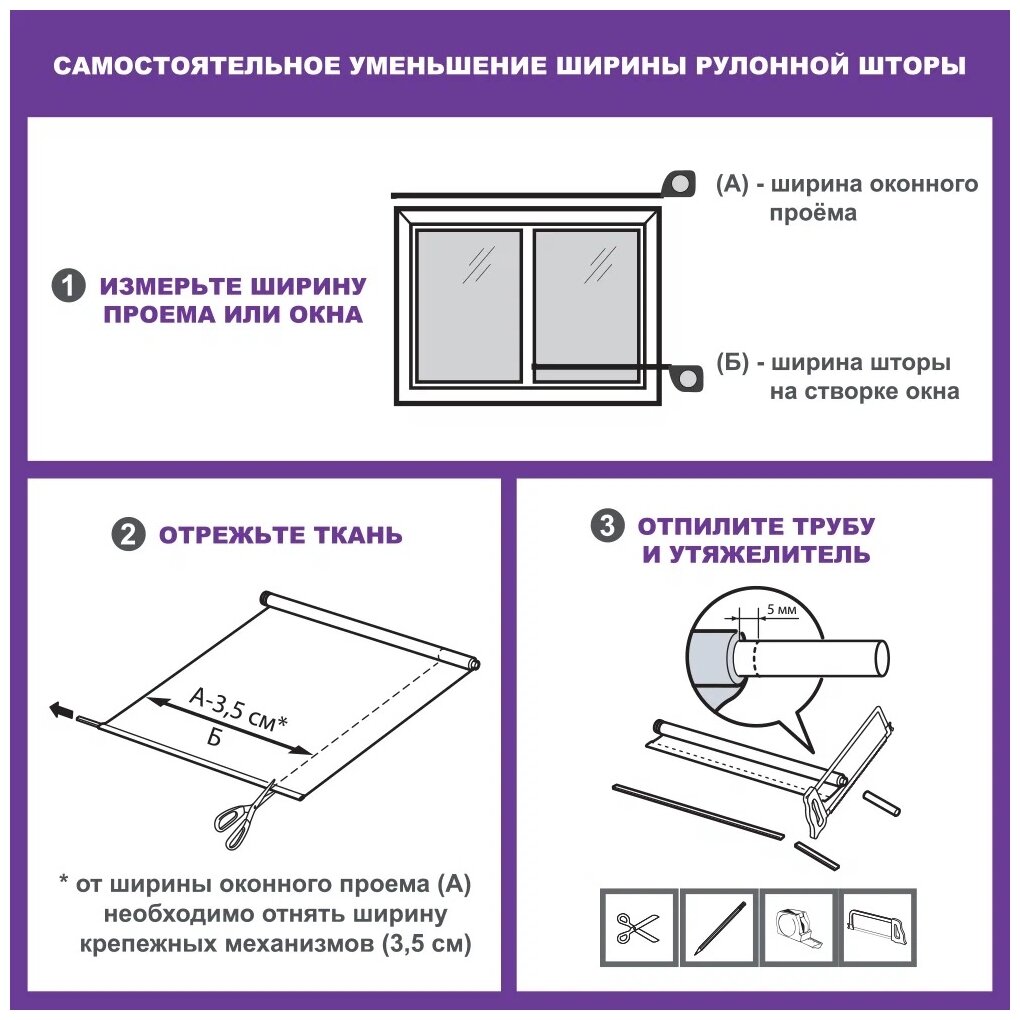 САМОСТОЯТЕЛЬНОЕ УМЕНЬШЕНИЕ ШИРИНЫ РУЛОННОЙ ШТОРЫ

1 ИЗМЕРЬТЕ ШИРИНУ ПРОЕМА ИЛИ ОКНА

(А) - ширина оконного проёма

(Б) - ширина шторы на створке окна

2 ОТРЕЖЬТЕ ТКАНЬ

А-3,5 см*

Б

* от ширины оконного проема (А) необходимо отнять ширину крепежных механизмов (3,5 см)

3 ОТПИЛИТЕ ТРУБУ И УТЯЖЕЛИТЕЛЬ

5 мм