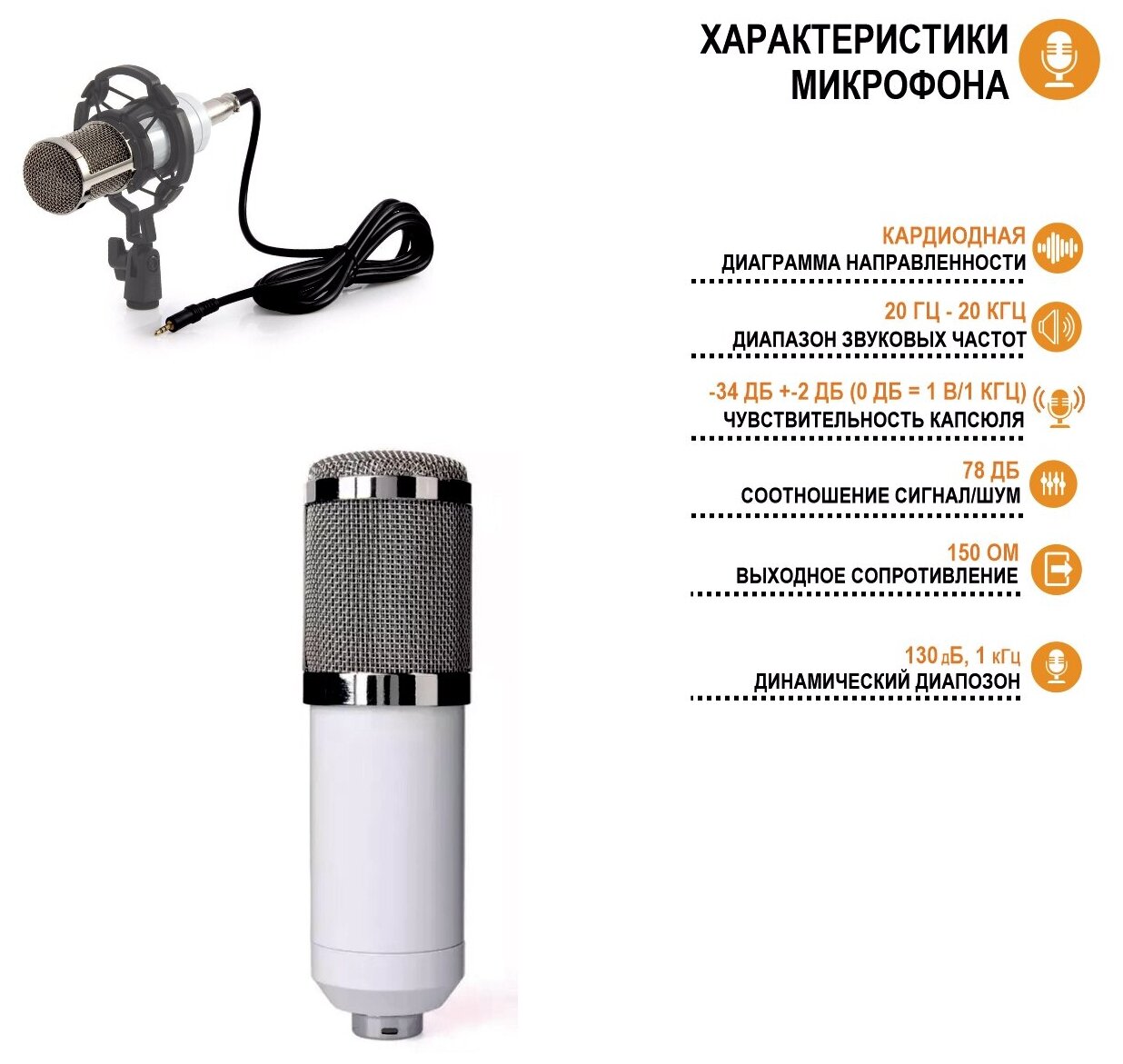 ХАРАКТЕРИСТИКИ МИКРОФОНА

КАРДИОДНАЯ
ДИАГРАММА НАПРАВЛЕННОСТИ

20 ГЦ - 20 КГЦ
ДИАПАЗОН ЗВУКОВЫХ ЧАСТОТ

-34 ДБ +-2 ДБ (0 ДБ = 1 В/1 КГЦ)
ЧУВСТВИТЕЛЬНОСТЬ КАПСЮЛЯ

78 ДБ
СООТНОШЕНИЕ СИГНАЛ/ШУМ

150 ОМ
ВЫХОДНОЕ СОПРОТИВЛЕНИЕ

130 дБ, 1 кГц
ДИНАМИЧЕСКИЙ ДИАПОЗОН