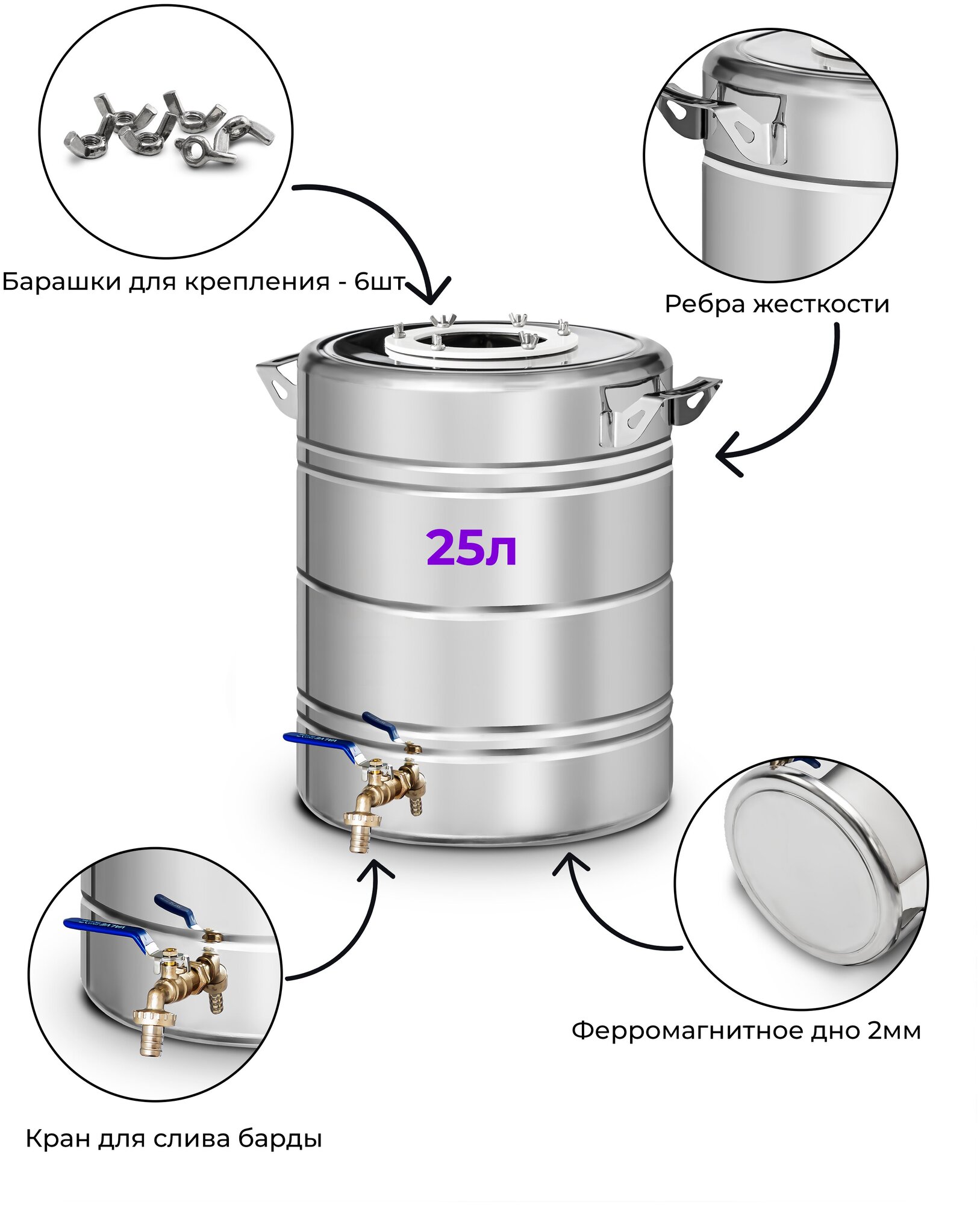 Барашки для крепления - 6шт

Ребра жесткости

25л

Ферромагнитное дно 2мм

Кран для слива барды