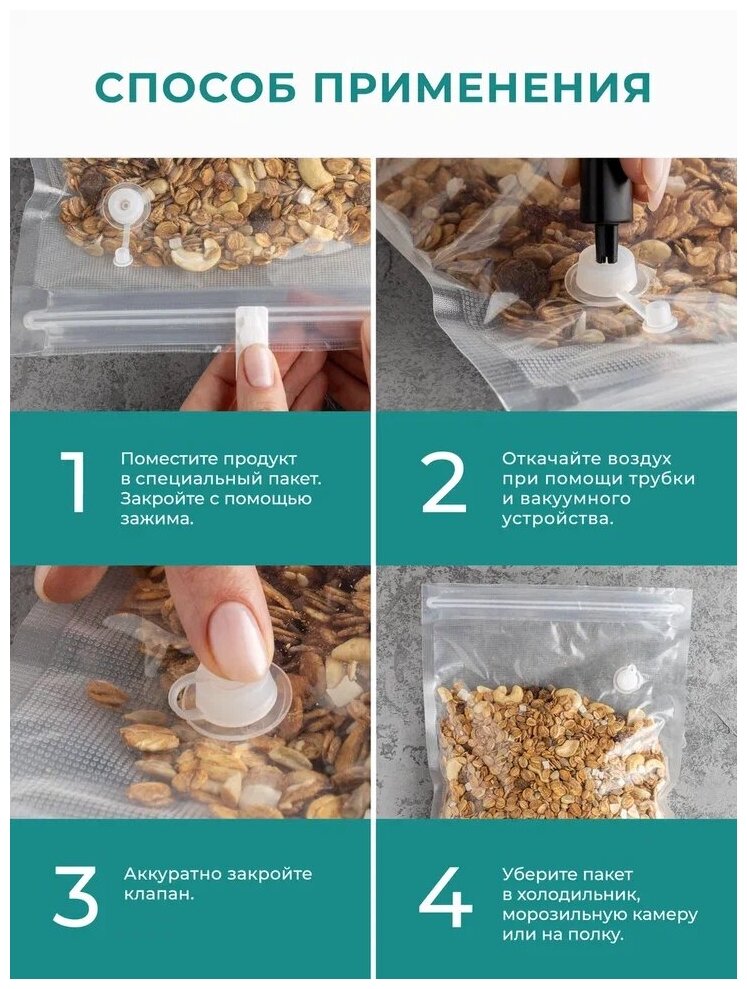 СПОСОБ ПРИМЕНЕНИЯ

1 Поместите продукт в специальный пакет. Закройте с помощью зажима.

2 Откачайте воздух при помощи трубки и вакуумного устройства.

3 Аккуратно закройте клапан.

4 Уберите пакет в холодильник, морозильную камеру или на полку.