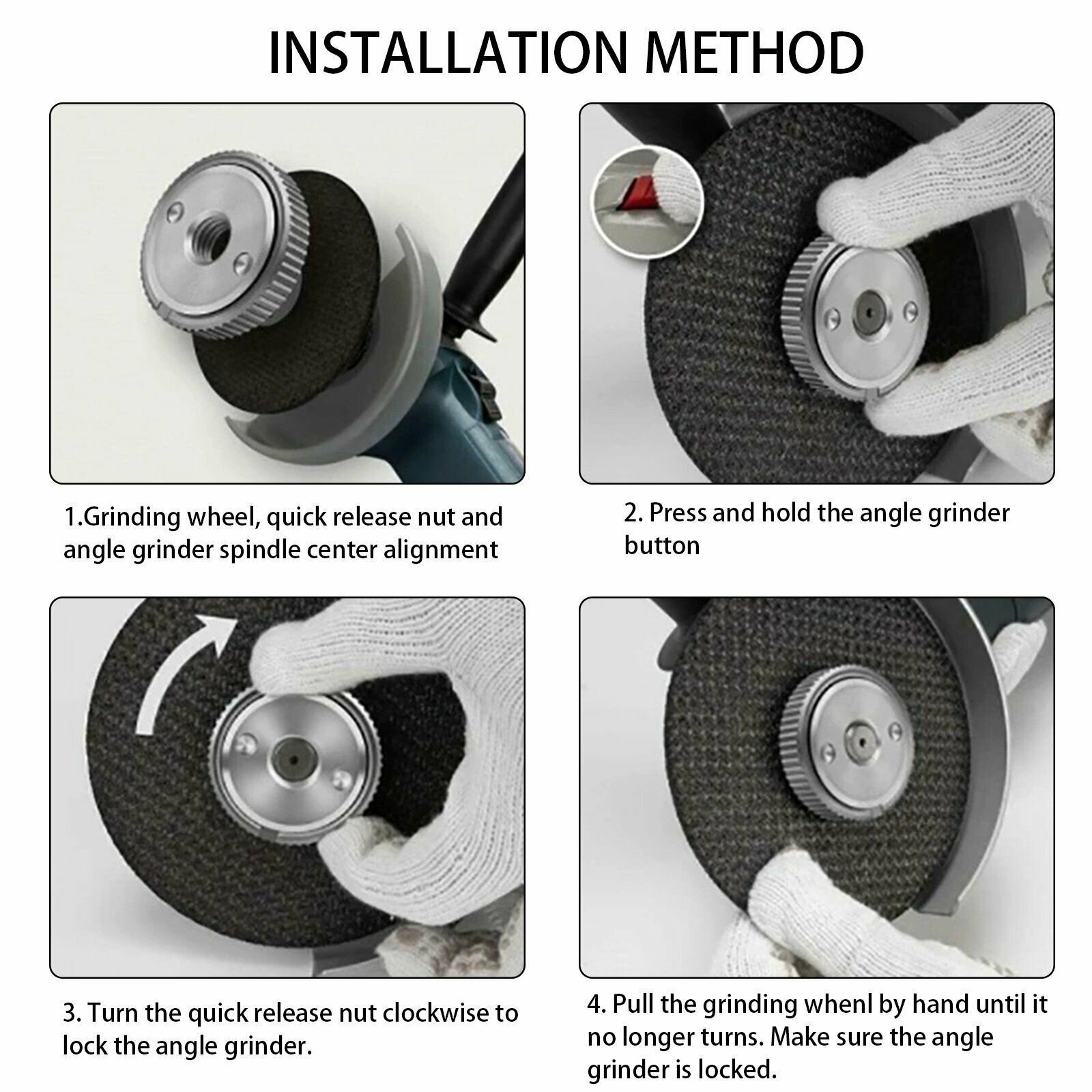 INSTALLATION METHOD

1.Grinding wheel, quick release nut and angle grinder spindle center alignment

2. Press and hold the angle grinder button

3. Turn the quick release nut clockwise to lock the angle grinder.

4. Pull the grinding whenl by hand until it no longer turns. Make sure the angle grinder is locked.