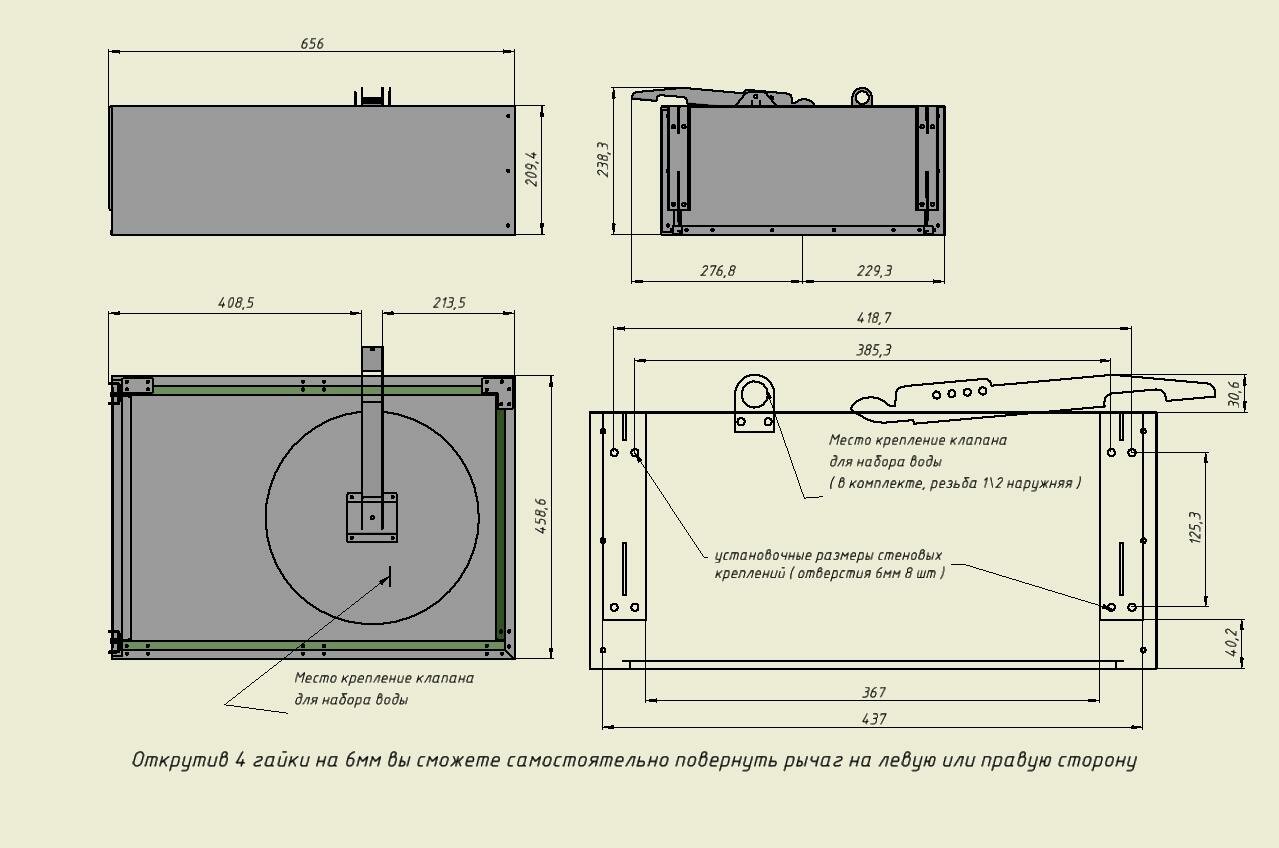 656

209,4

238,3

276,8

229,3

408,5

213,5

458,6

Место крепление клапана
для набора воды

418,7

385,3

30,6

Место крепление клапана
для набора воды
( в комплекте, резьба 1\2 наружняя )

установочные размеры стеновых
креплений ( отверстия 6мм 8 шт )

125,3

40,2

367

437

Открутив 4 гайки на 6мм вы сможете самостоятельно повернуть рычаг на левую или правую сторону