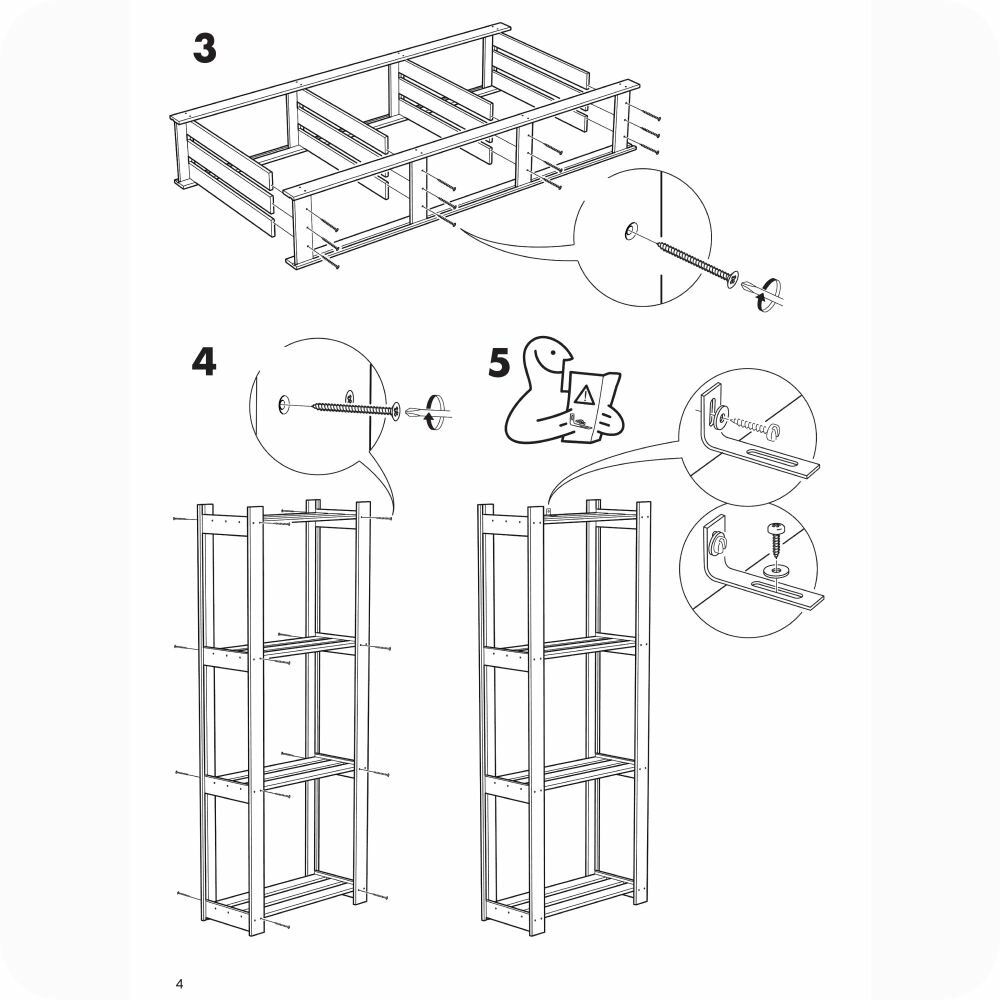 3

4

5

4