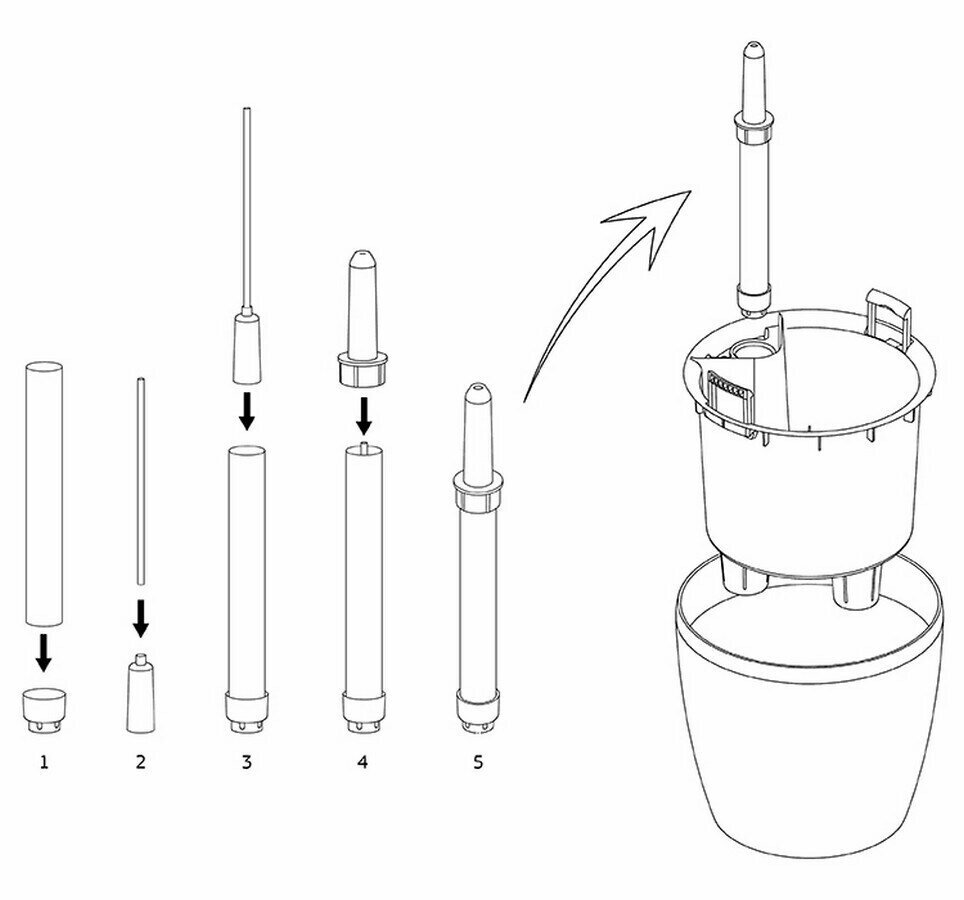 1
2
3
4
5